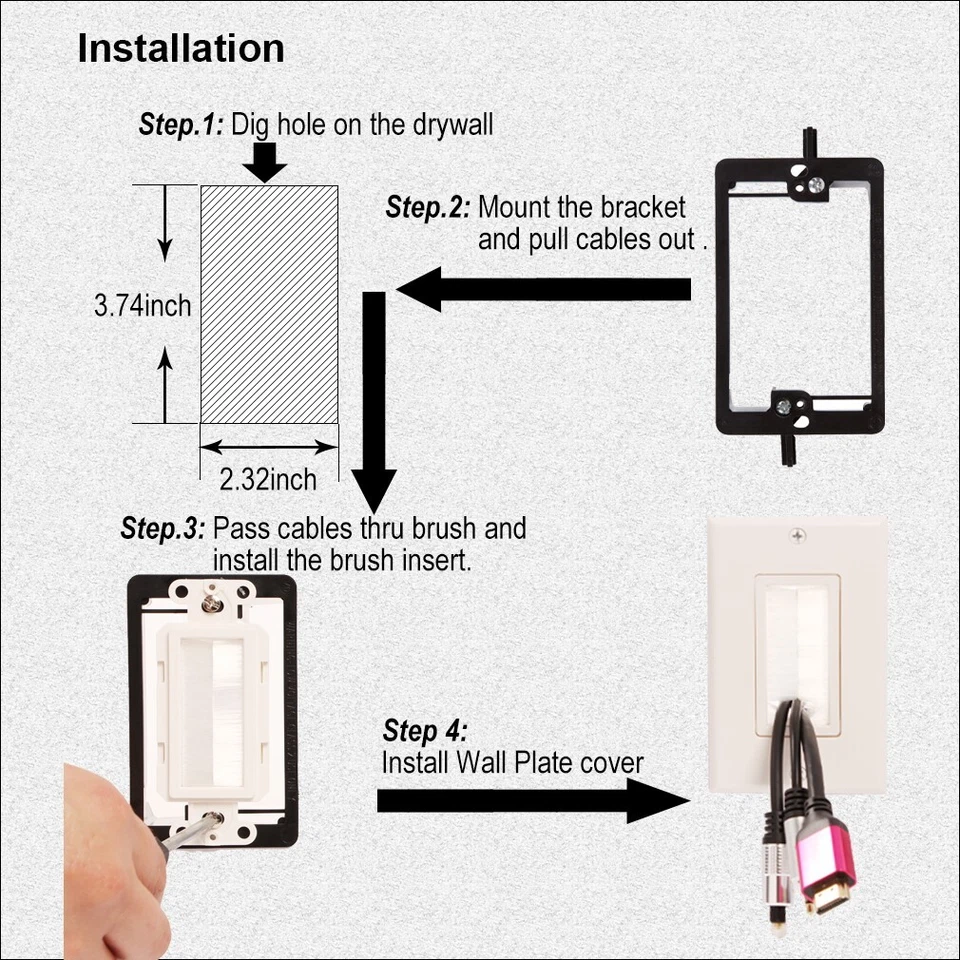 Installation

Step.1: Dig hole on the drywall

3.74inch

2.32inch

Step.2: Mount the bracket and pull cables out .

Step.3: Pass cables thru brush and install the brush insert.

Step 4:
Install Wall Plate cover