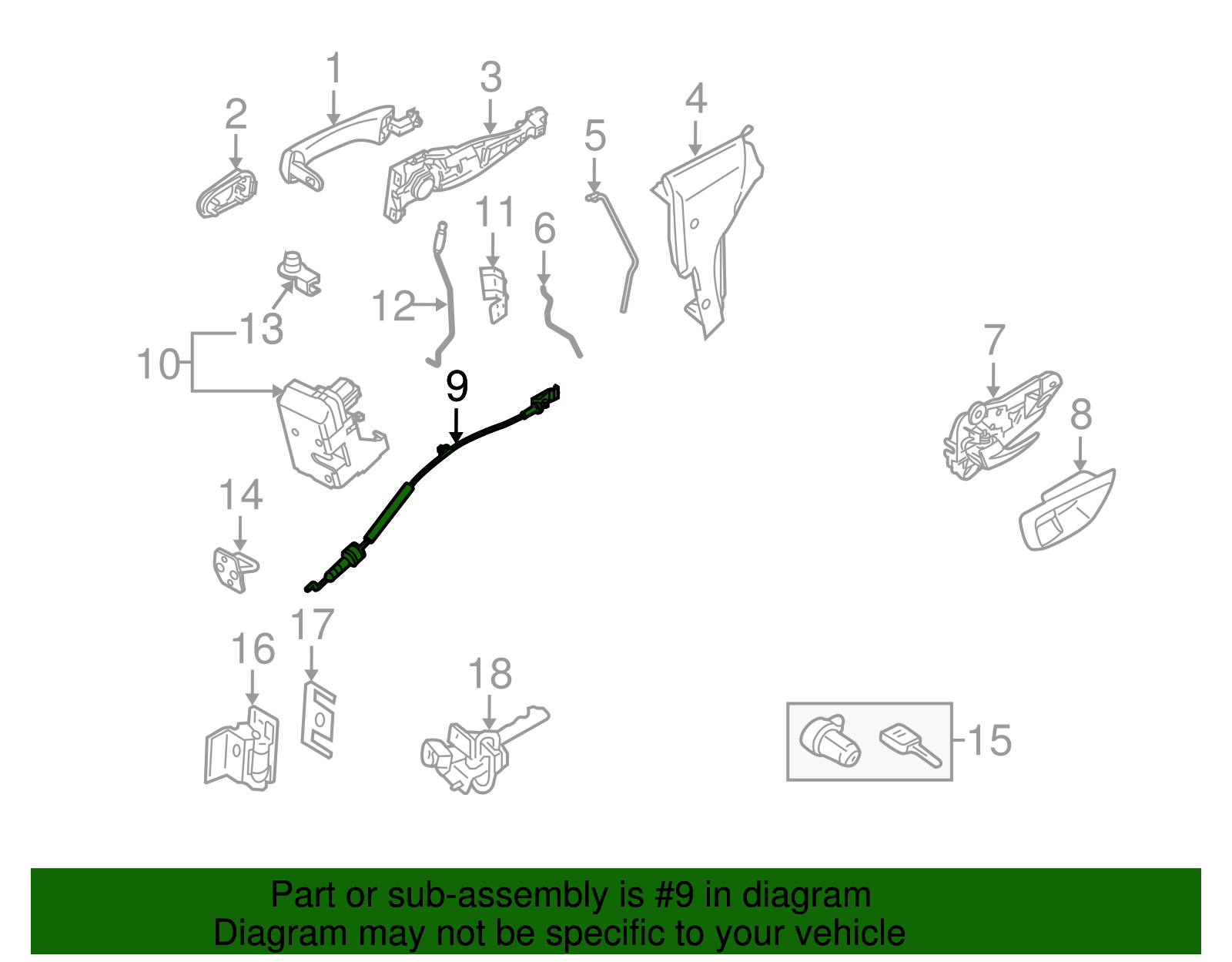 1
2
3
4
5
11
6
12
13
10
9
7
8
14
16
17
18
15

Part or sub-assembly is #9 in diagram
Diagram may not be specific to your vehicle