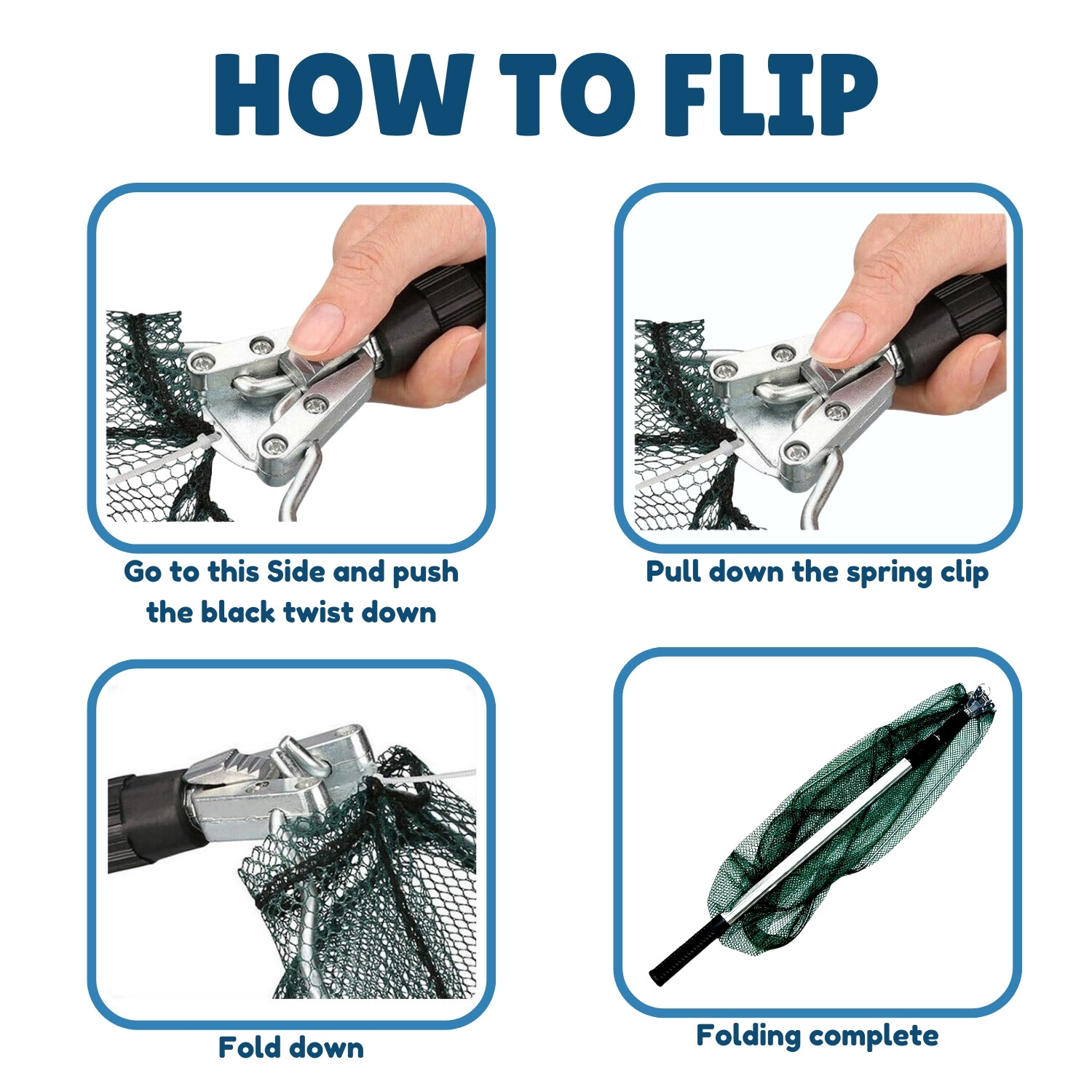 HOW TO FLIP

Go to this Side and push the black twist down

Pull down the spring clip

Fold down

Folding complete