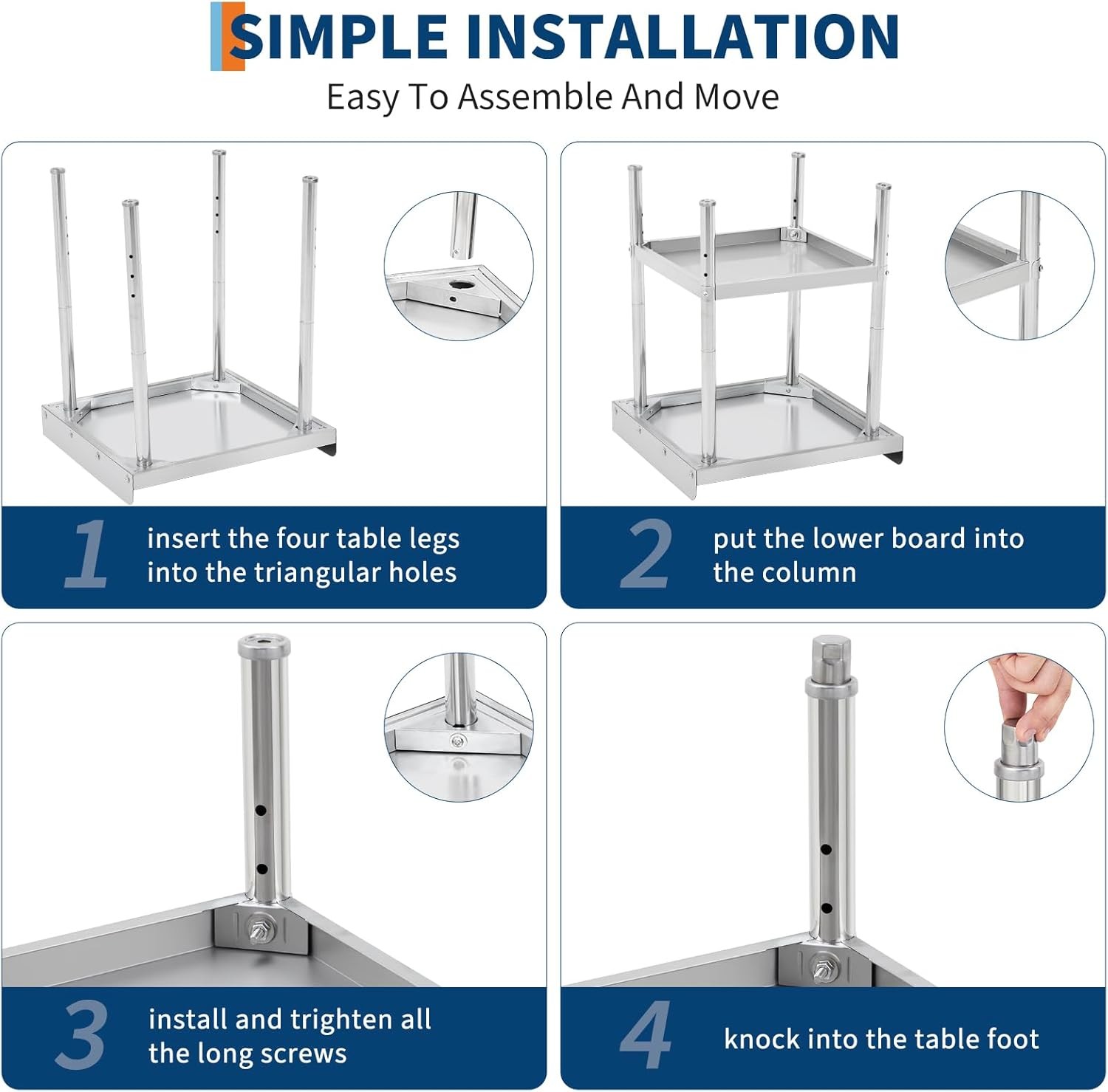 SIMPLE INSTALLATION

Easy To Assemble And Move

1 insert the four table legs into the triangular holes

2 put the lower board into the column

3 install and trighten all the long screws

4 knock into the table foot