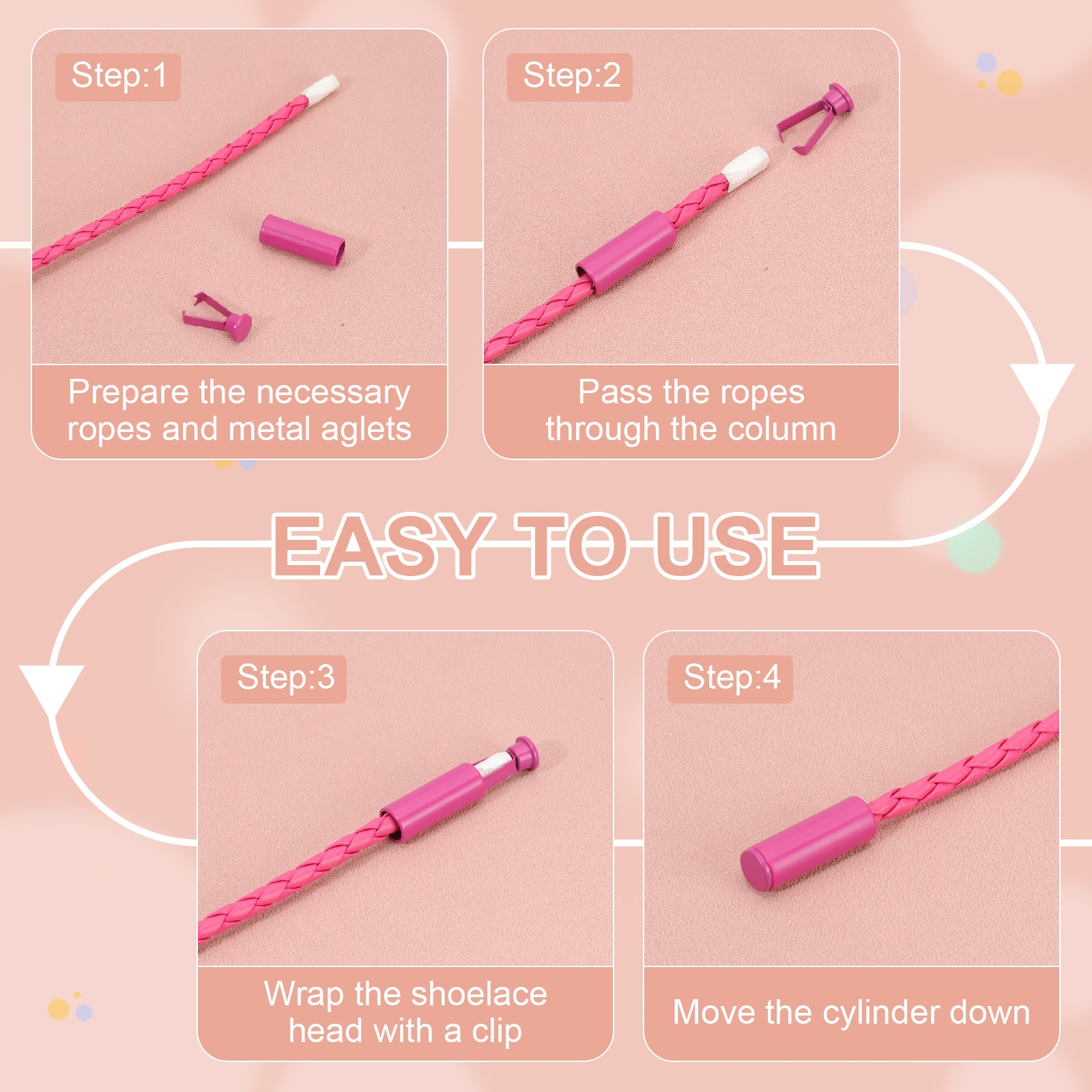 Step:1

Prepare the necessary ropes and metal aglets

Step:2

Pass the ropes through the column

EASY TO USE

Step:3

Wrap the shoelace head with a clip

Step:4

Move the cylinder down