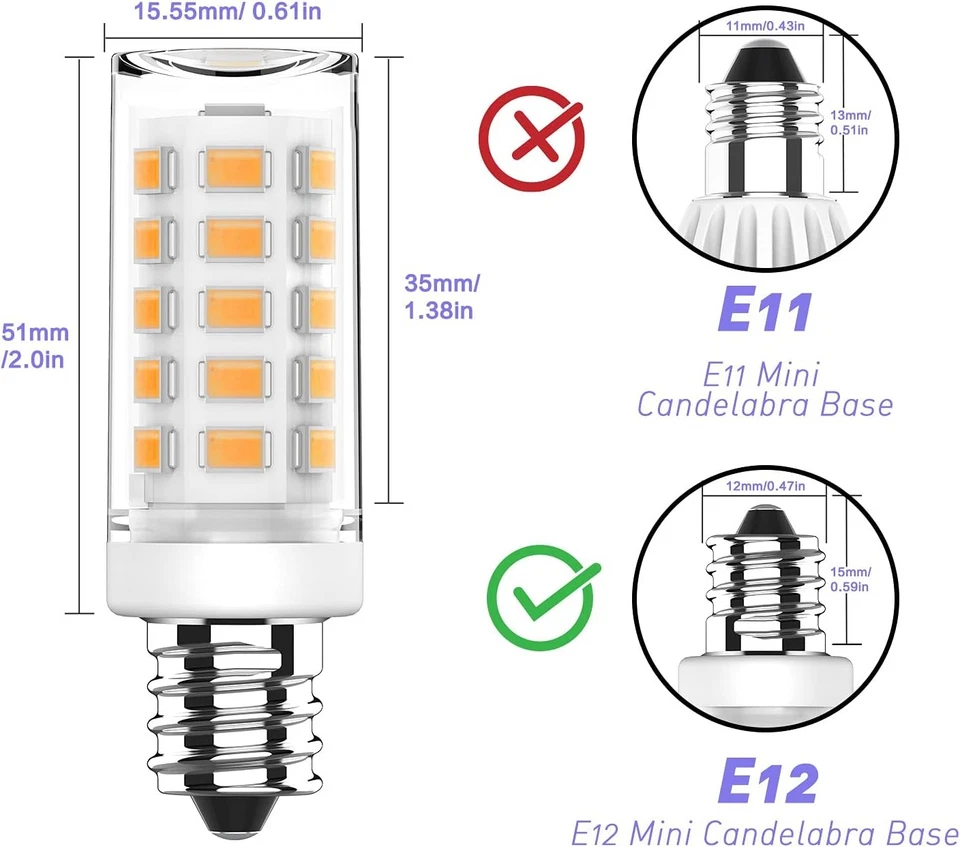 15.55mm/ 0.61in

51mm /2.0in

35mm/ 1.38in

11mm/0.43in

13mm/ 0.51in

E11

E11 Mini Candelabra Base

12mm/0.47in

15mm/ 0.59in

E12

E12 Mini Candelabra Base