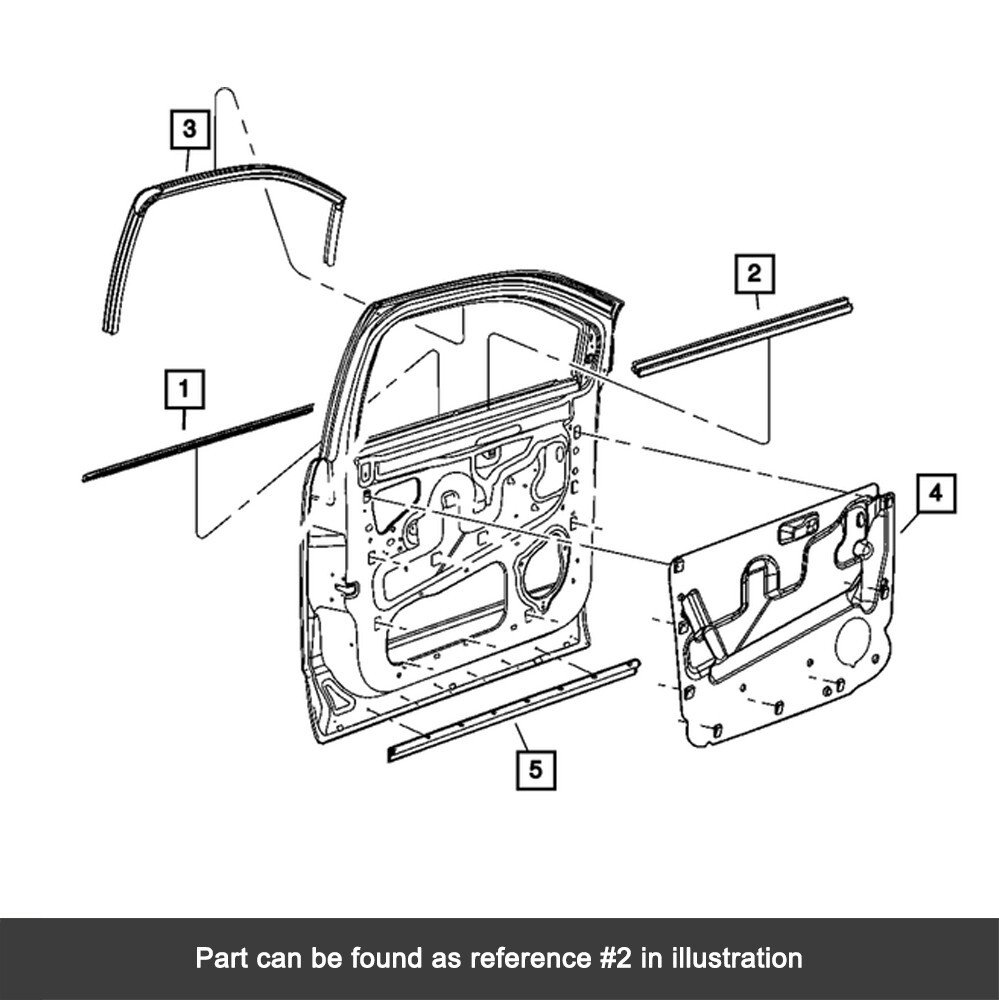 3
2
1
4
5
Part can be found as reference #2 in illustration