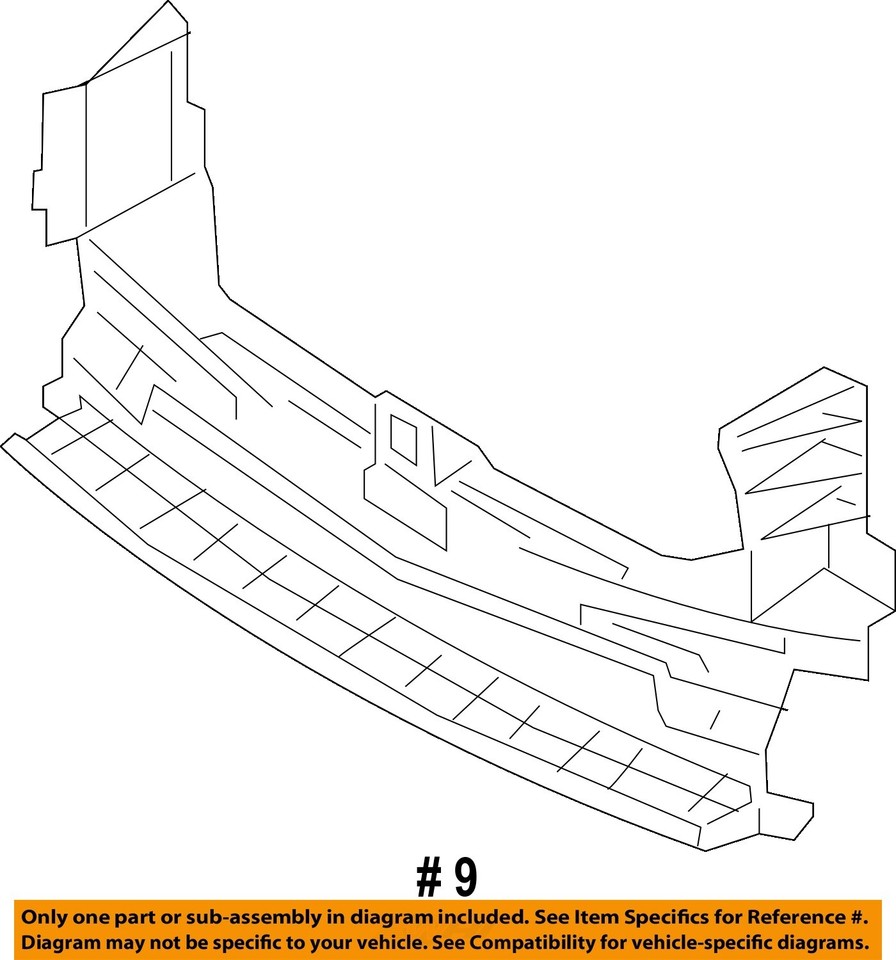 # 9

Only one part or sub-assembly in diagram included. See Item Specifics for Reference #.
Diagram may not be specific to your vehicle. See Compatibility for vehicle-specific diagrams.