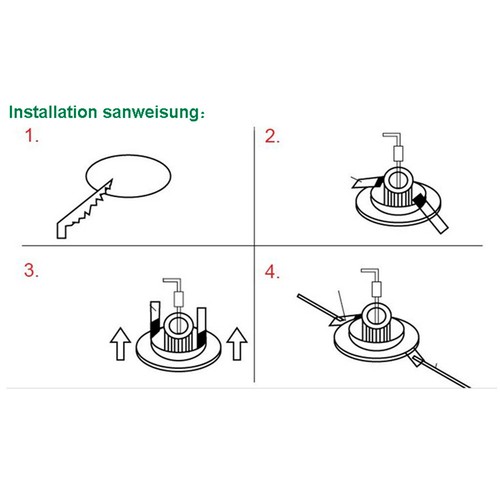 Installation sanweisung:

1.

2.

3.

4.