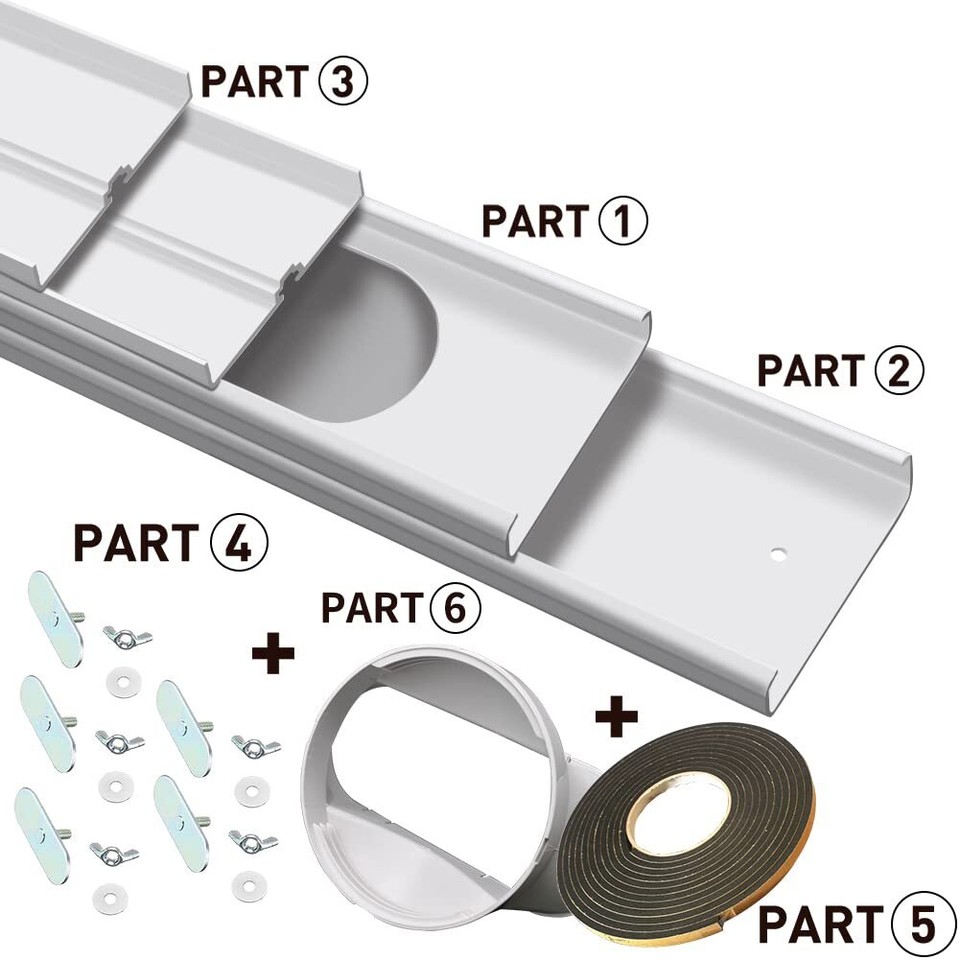 PART ③

PART ①

PART ②

PART ④

PART ⑥

+

+

PART ⑤