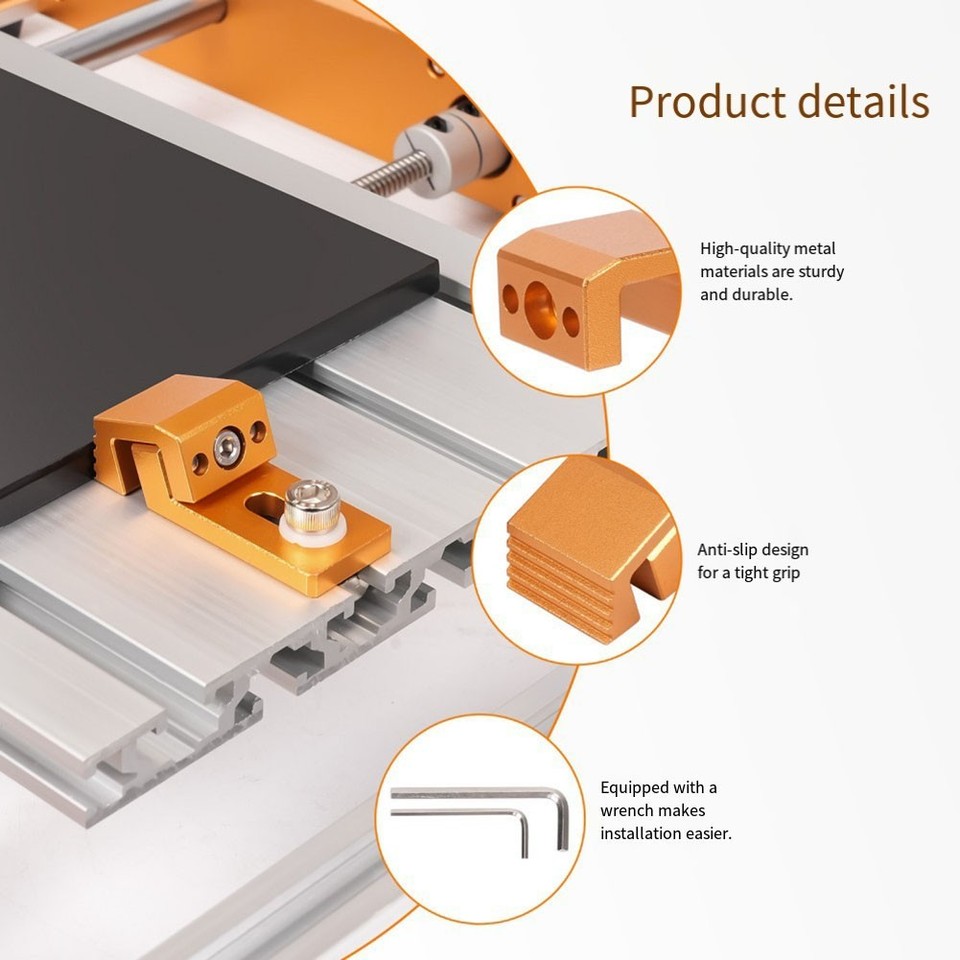 Product details

High-quality metal materials are sturdy and durable.

Anti-slip design for a tight grip

Equipped with a wrench makes installation easier.