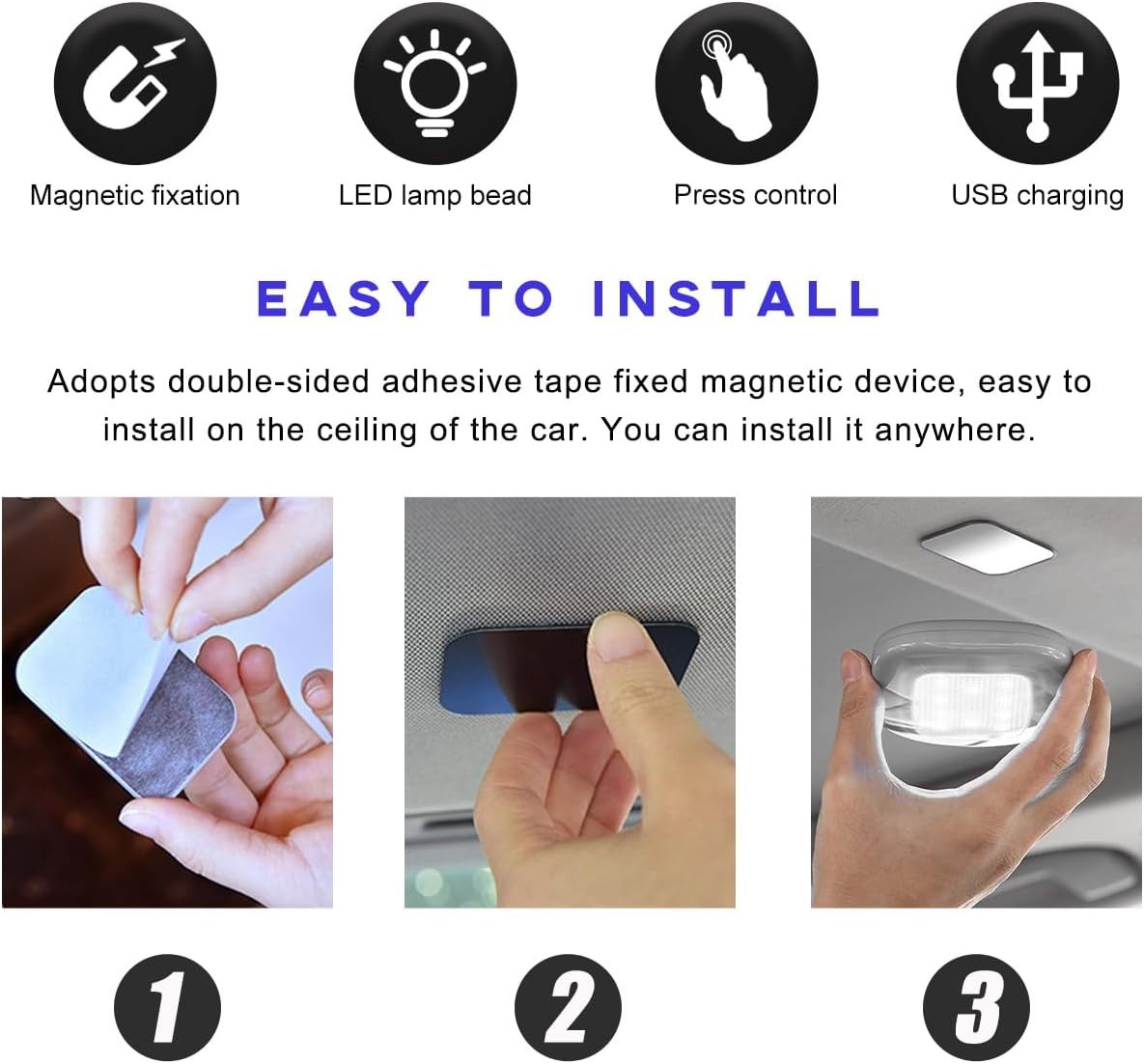 Magnetic fixation

LED lamp bead

Press control

USB charging

EASY TO INSTALL

Adopts double-sided adhesive tape fixed magnetic device, easy to install on the ceiling of the car. You can install it anywhere.

1

2

3