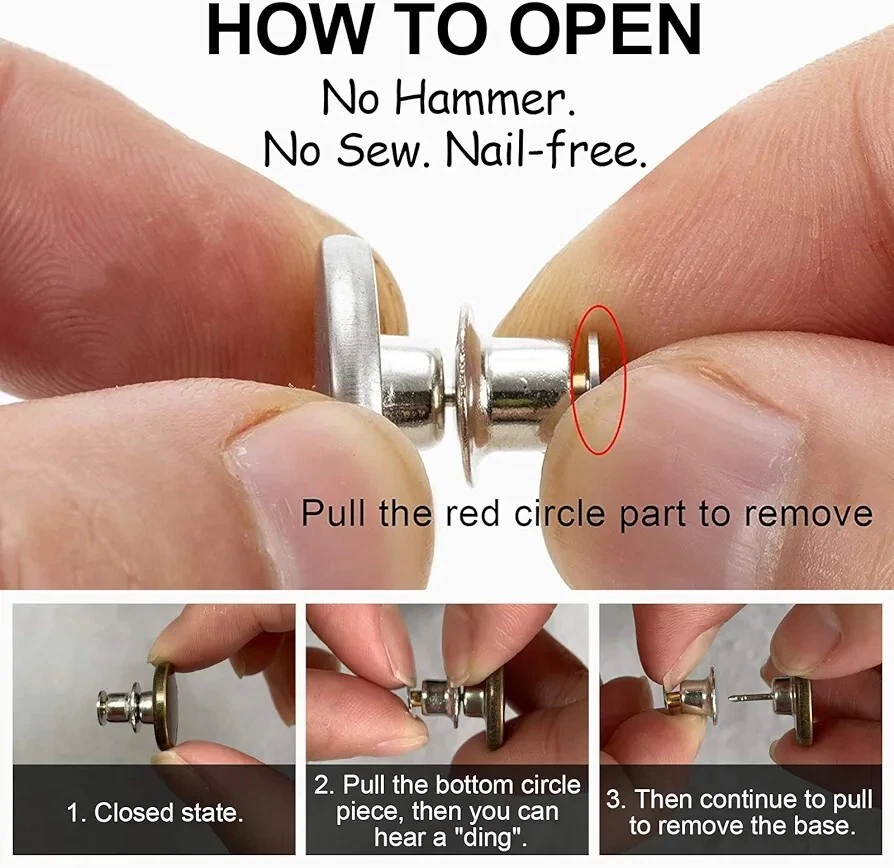 HOW TO OPEN

No Hammer.
No Sew. Nail-free.

Pull the red circle part to remove

1. Closed state.

2. Pull the bottom circle piece, then you can hear a "ding".

3. Then continue to pull to remove the base.