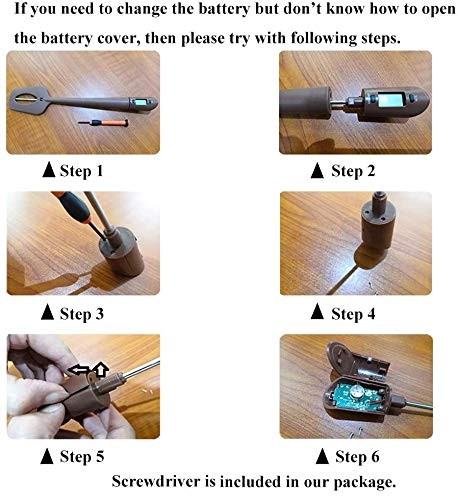 If you need to change the battery but don't know how to open the battery cover, then please try with following steps.

▲ Step 1

▲ Step 2

▲ Step 3

▲ Step 4

▲ Step 5

▲ Step 6

Screwdriver is included in our package.