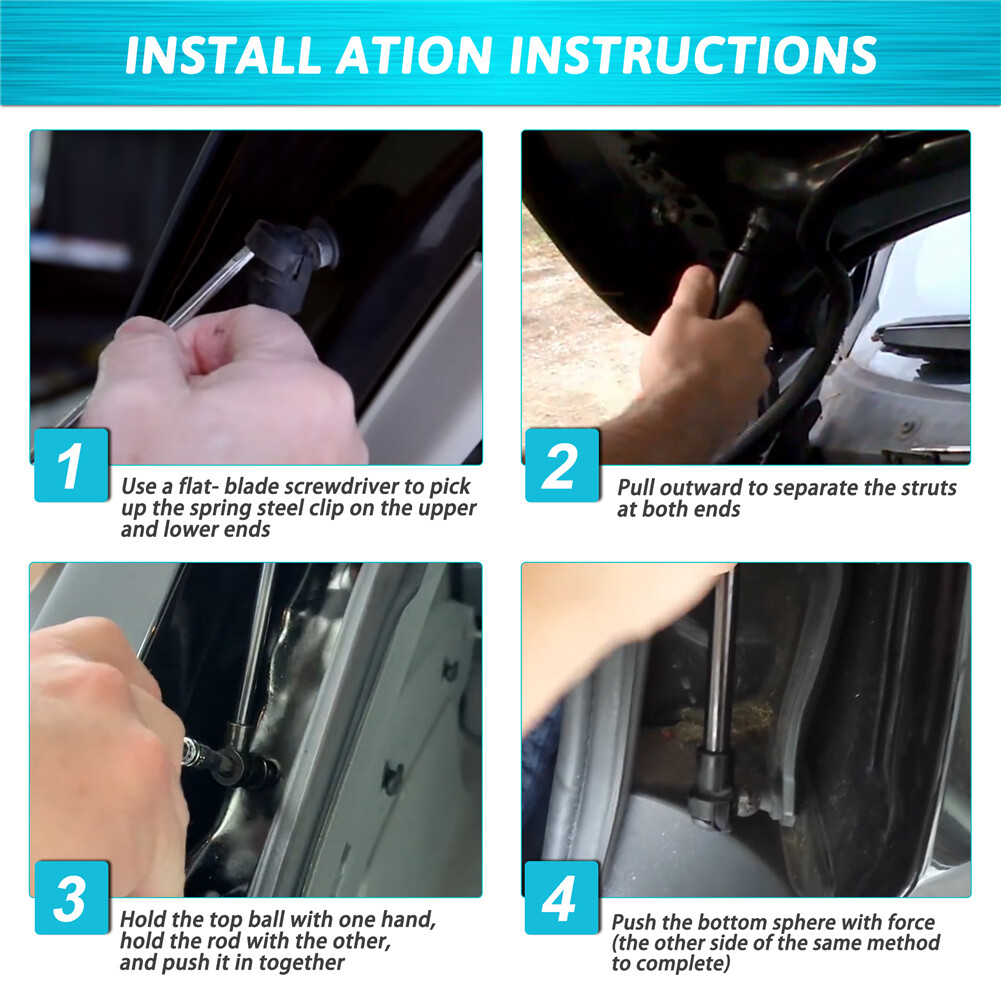 INSTALL ATION INSTRUCTIONS

1
Use a flat- blade screwdriver to pick up the spring steel clip on the upper and lower ends

2
Pull outward to separate the struts at both ends

3
Hold the top ball with one hand, hold the rod with the other, and push it in together

4
Push the bottom sphere with force (the other side of the same method to complete)