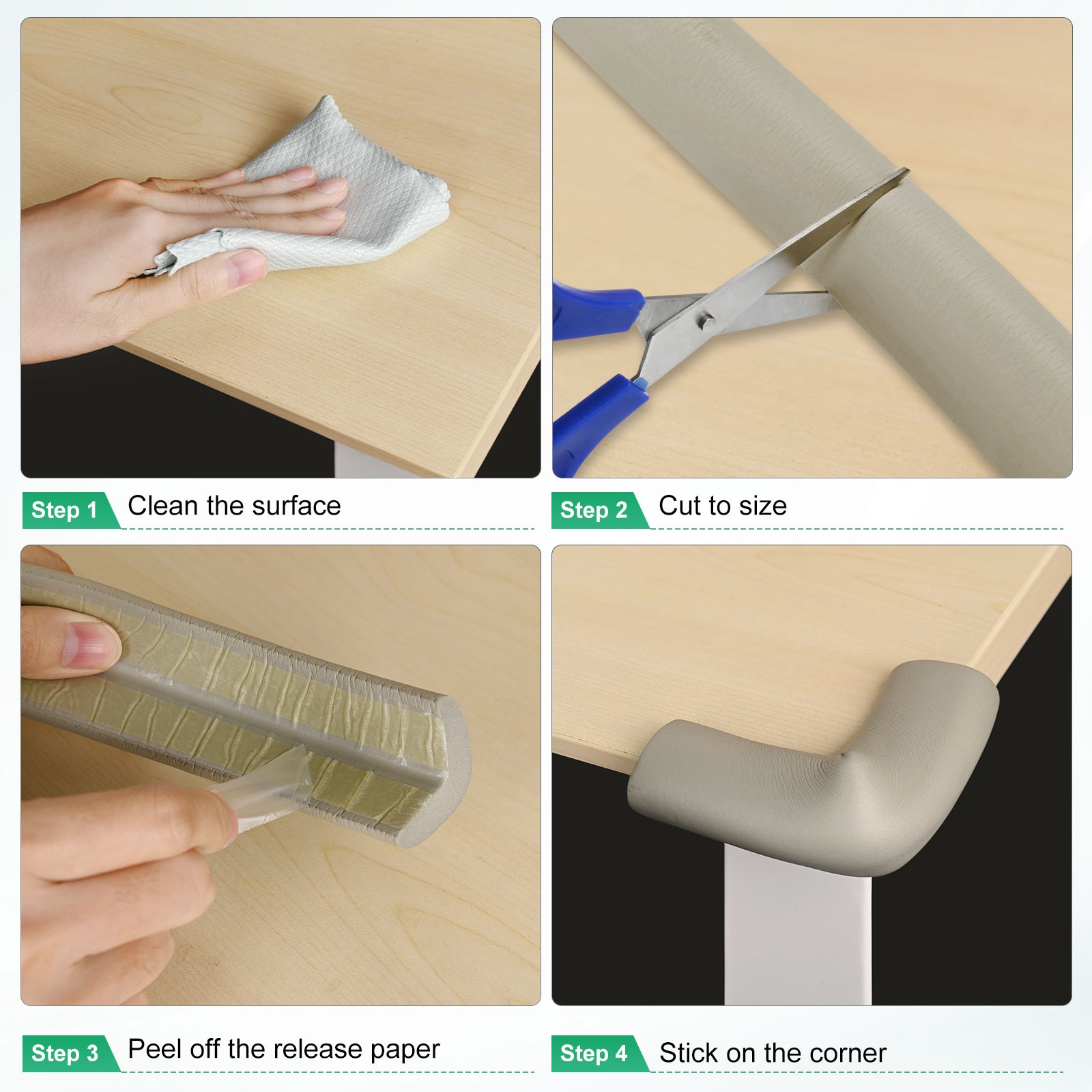 Step 1 Clean the surface

Step 2 Cut to size

Step 3 Peel off the release paper

Step 4 Stick on the corner