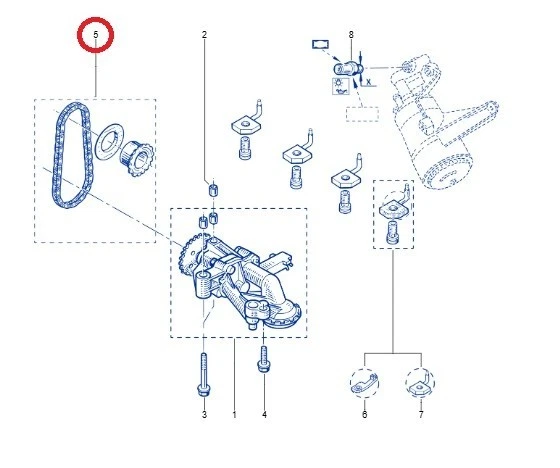 5
2
8
X
3
1
4
6
7