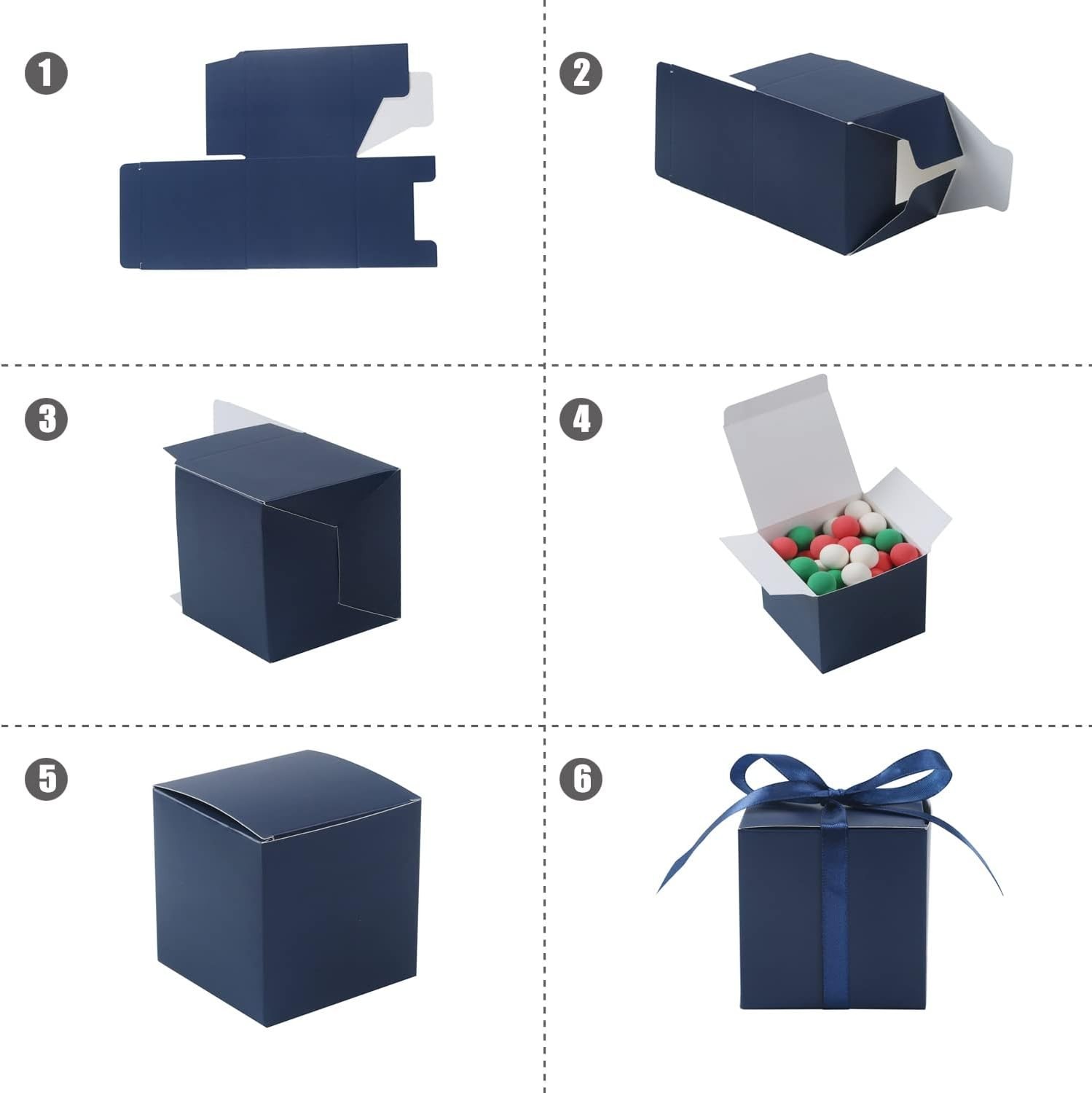 1

2

3

4

5

6