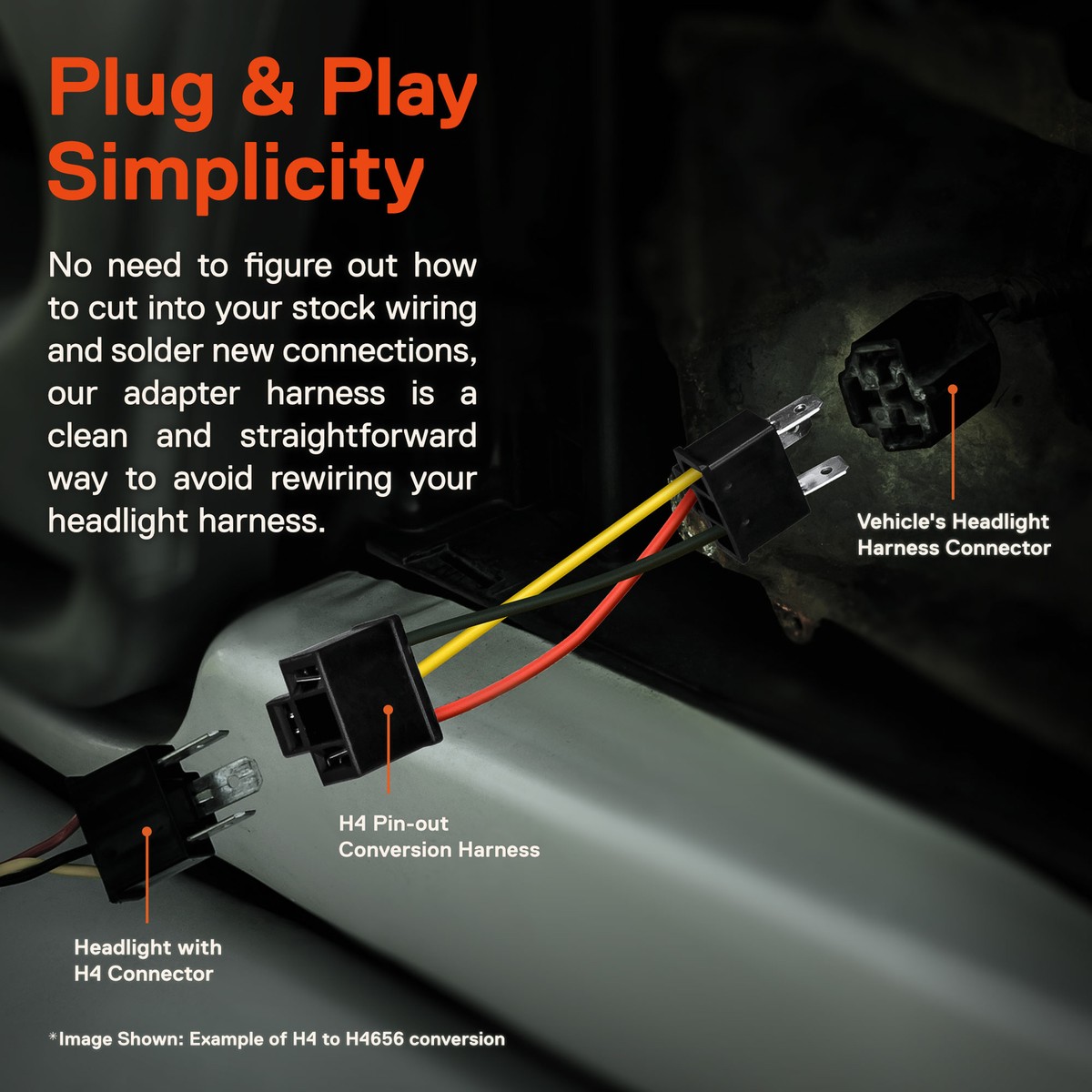 Plug & Play Simplicity

No need to figure out how to cut into your stock wiring and solder new connections, our adapter harness is a clean and straightforward way to avoid rewiring your headlight harness.

Vehicle's Headlight Harness Connector

H4 Pin-out Conversion Harness

Headlight with H4 Connector

*Image Shown: Example of H4 to H4656 conversion