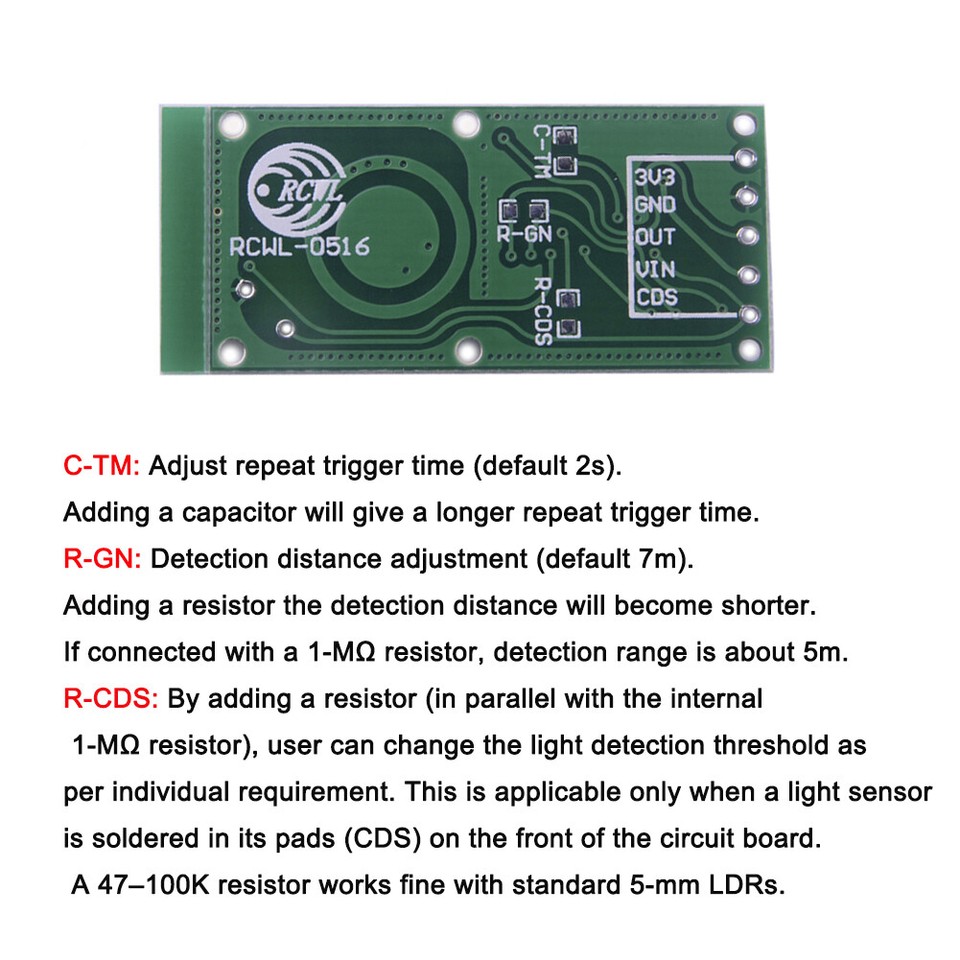 RCWL
RCWL-0516
C-TM
R-GN
R-CDS
3V3
GND
OUT
VIN
CDS

C-TM: Adjust repeat trigger time (default 2s).
Adding a capacitor will give a longer repeat trigger time.
R-GN: Detection distance adjustment (default 7m).
Adding a resistor the detection distance will become shorter.
If connected with a 1-MΩ resistor, detection range is about 5m.
R-CDS: By adding a resistor (in parallel with the internal 1-MΩ resistor), user can change the light detection threshold as per individual requirement. This is applicable only when a light sensor is soldered in its pads (CDS) on the front of the circuit board. A 47–100K resistor works fine with standard 5-mm LDRs.