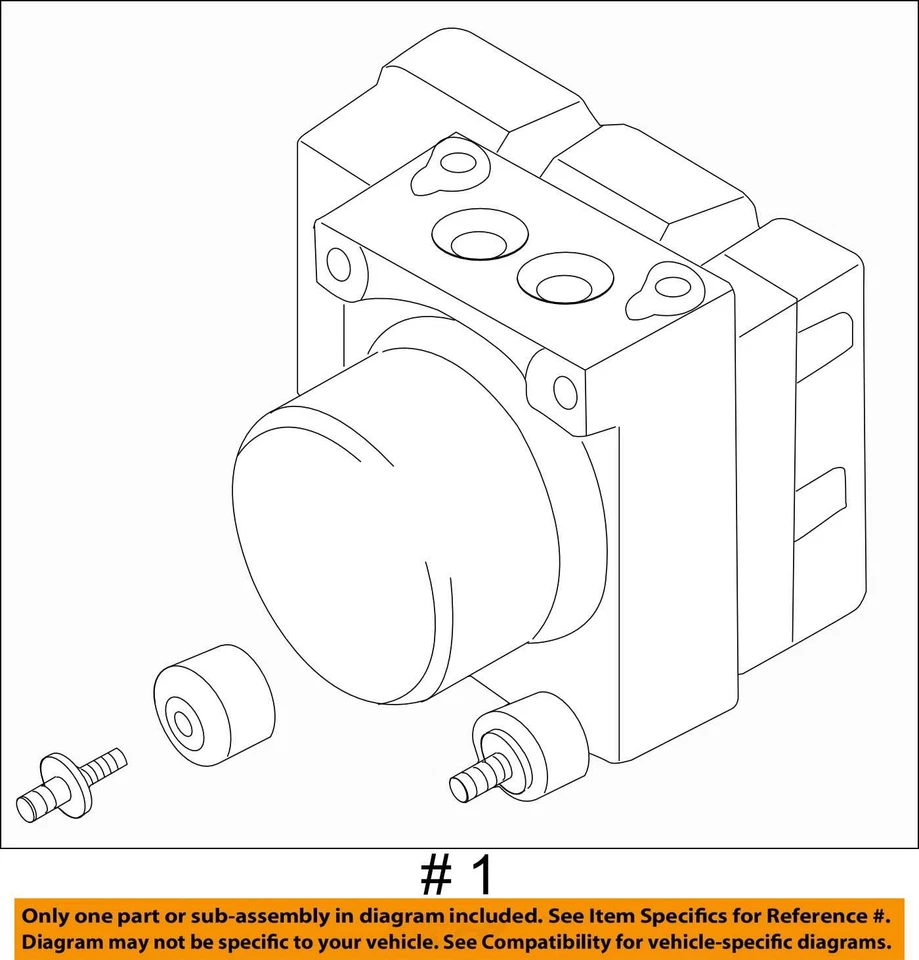 # 1

Only one part or sub-assembly in diagram included. See Item Specifics for Reference #.
Diagram may not be specific to your vehicle. See Compatibility for vehicle-specific diagrams.