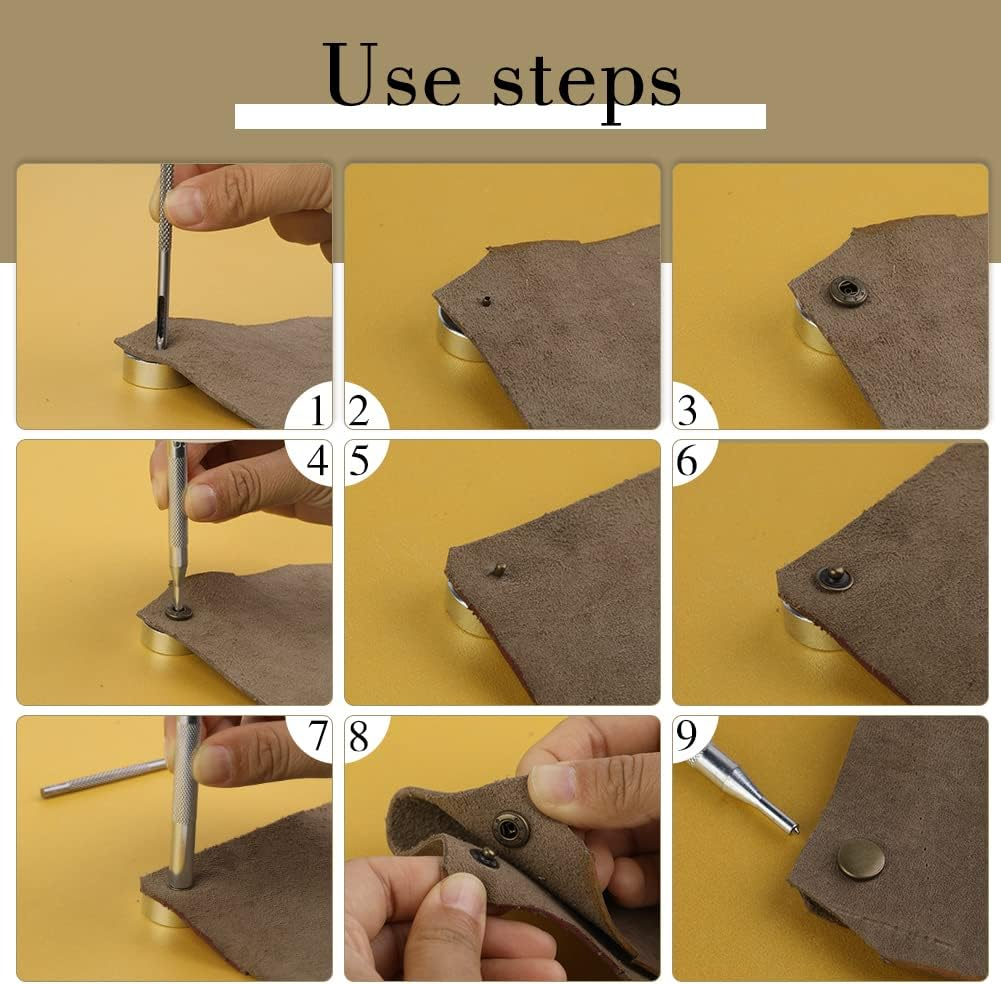 Use steps

1

2

3

4

5

6

7

8

9