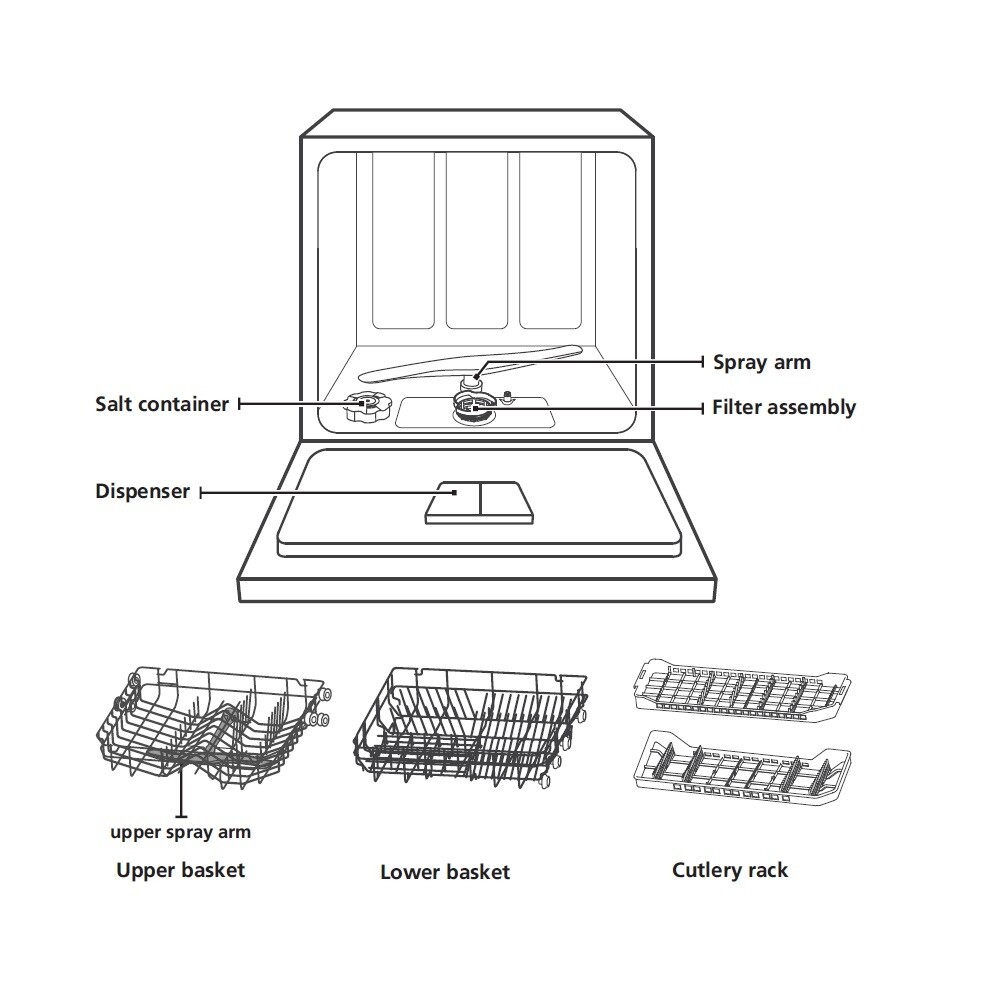 Spray arm
Salt container
Filter assembly
Dispenser
upper spray arm
Upper basket
Lower basket
Cutlery rack