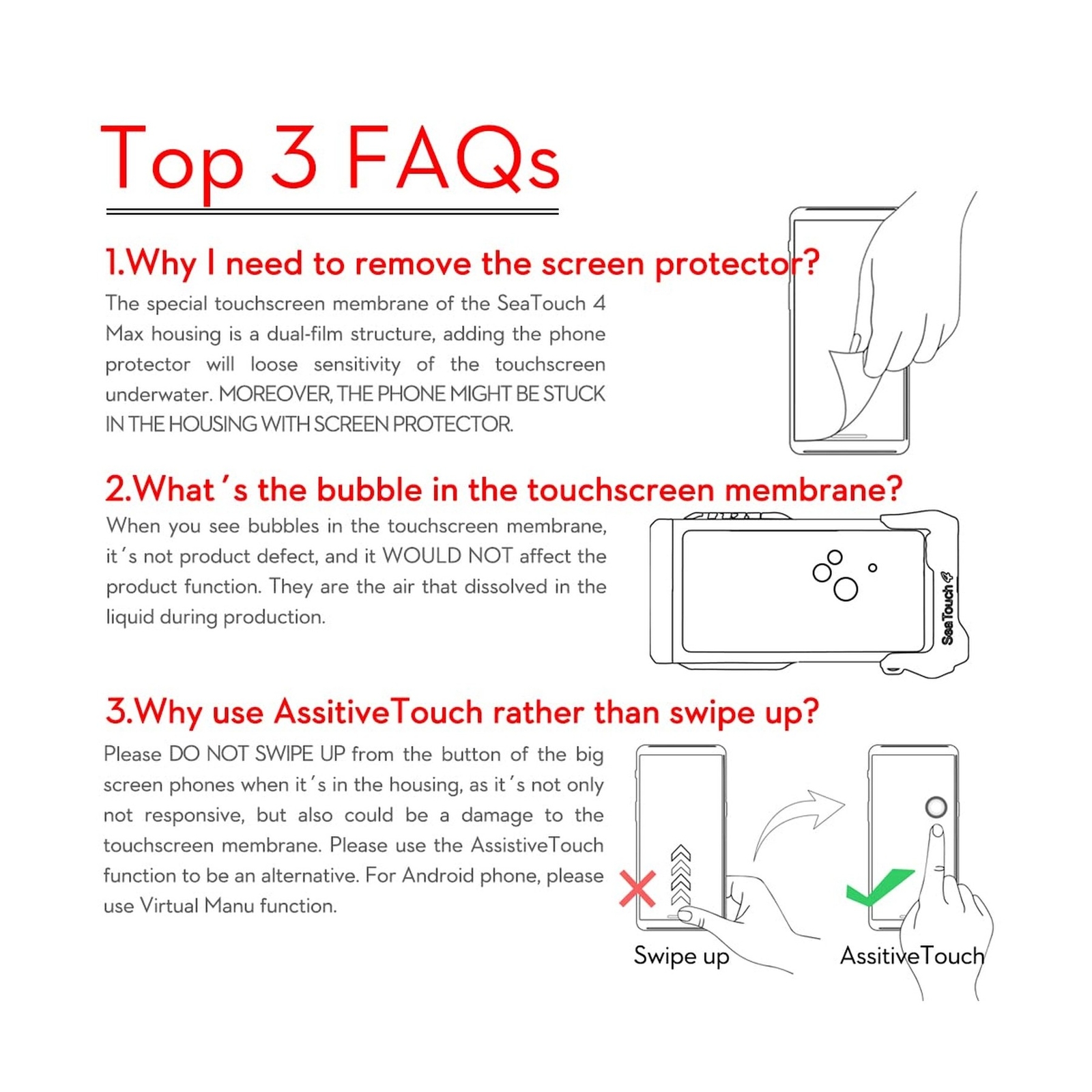 Top 3 FAQs

1.Why I need to remove the screen protector?

The special touchscreen membrane of the SeaTouch 4 Max housing is a dual-film structure, adding the phone protector will loose sensitivity of the touchscreen underwater. MOREOVER, THE PHONE MIGHT BE STUCK IN THE HOUSING WITH SCREEN PROTECTOR.

2.What's the bubble in the touchscreen membrane?

When you see bubbles in the touchscreen membrane, it's not product defect, and it WOULD NOT affect the product function. They are the air that dissolved in the liquid during production.

SeaTouch 4

3.Why use AssitiveTouch rather than swipe up?

Please DO NOT SWIPE UP from the button of the big screen phones when it's in the housing, as it's not only not responsive, but also could be a damage to the touchscreen membrane. Please use the AssistiveTouch function to be an alternative. For Android phone, please use Virtual Manu function.

Swipe up

AssitiveTouch