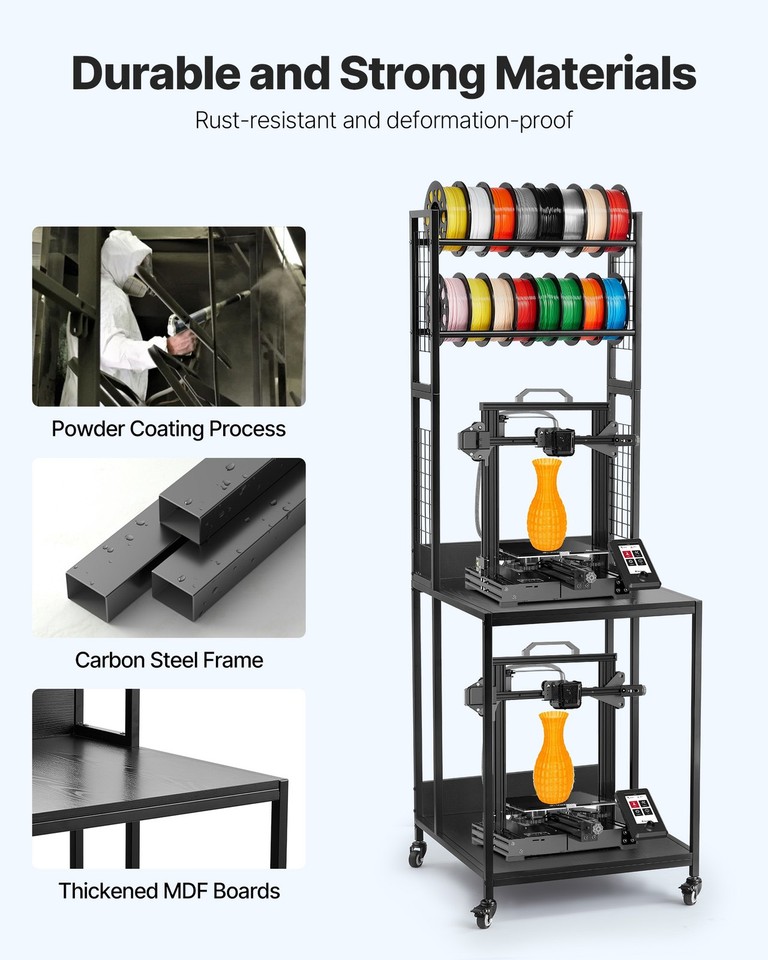 Durable and Strong Materials

Rust-resistant and deformation-proof

Powder Coating Process

Carbon Steel Frame

Thickened MDF Boards