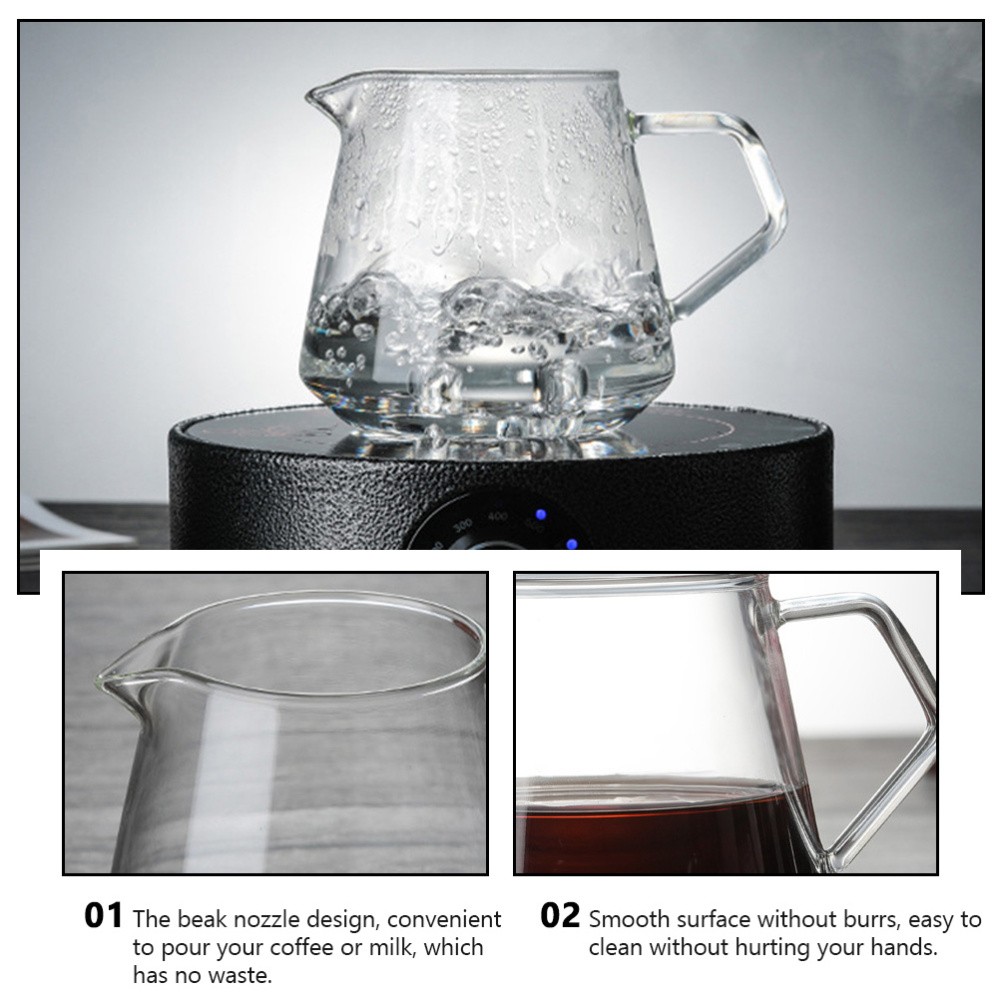 300 400

01 The beak nozzle design, convenient to pour your coffee or milk, which has no waste.

02 Smooth surface without burrs, easy to clean without hurting your hands.