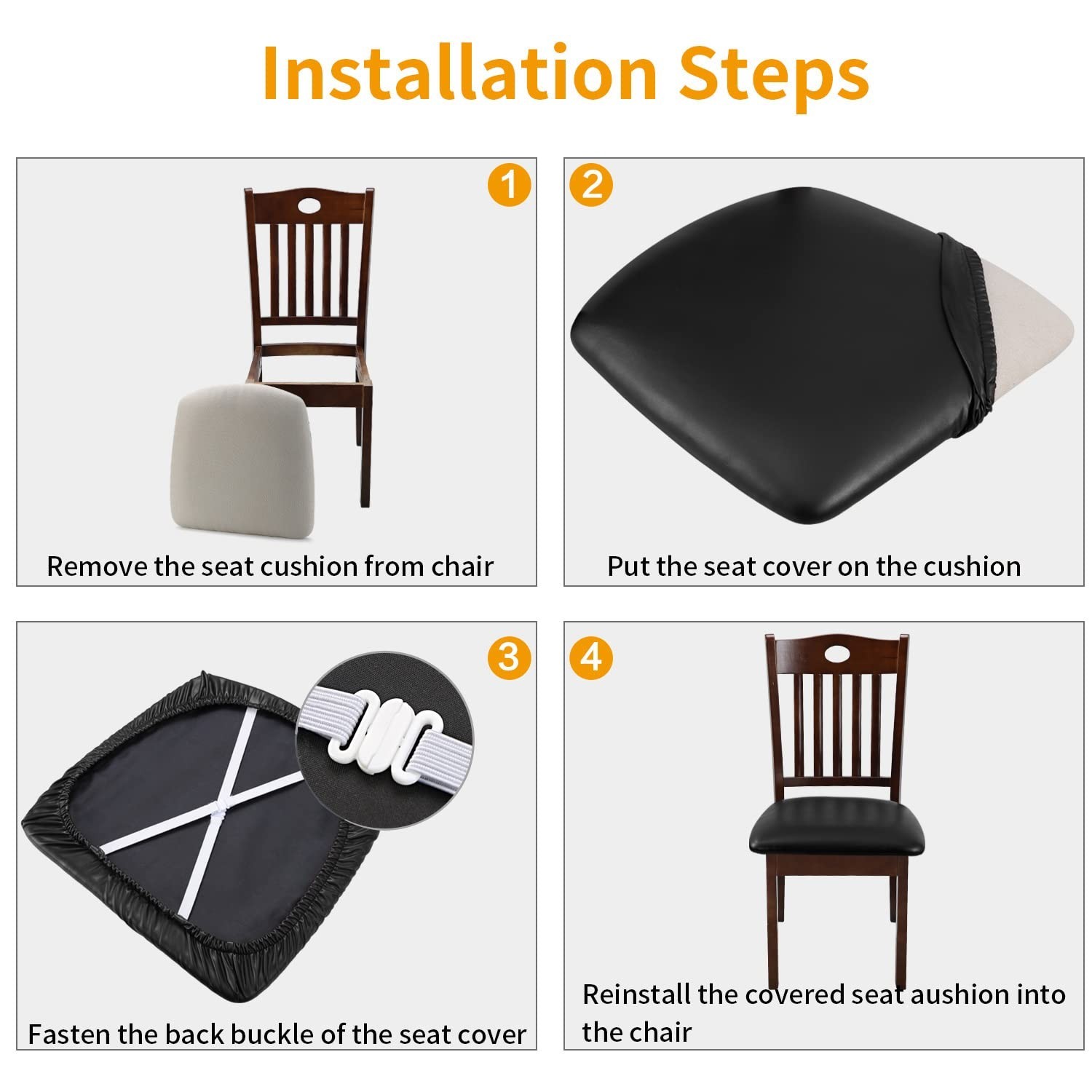 Installation Steps

1

Remove the seat cushion from chair

2

Put the seat cover on the cushion

3

Fasten the back buckle of the seat cover

4

Reinstall the covered seat aushion into the chair