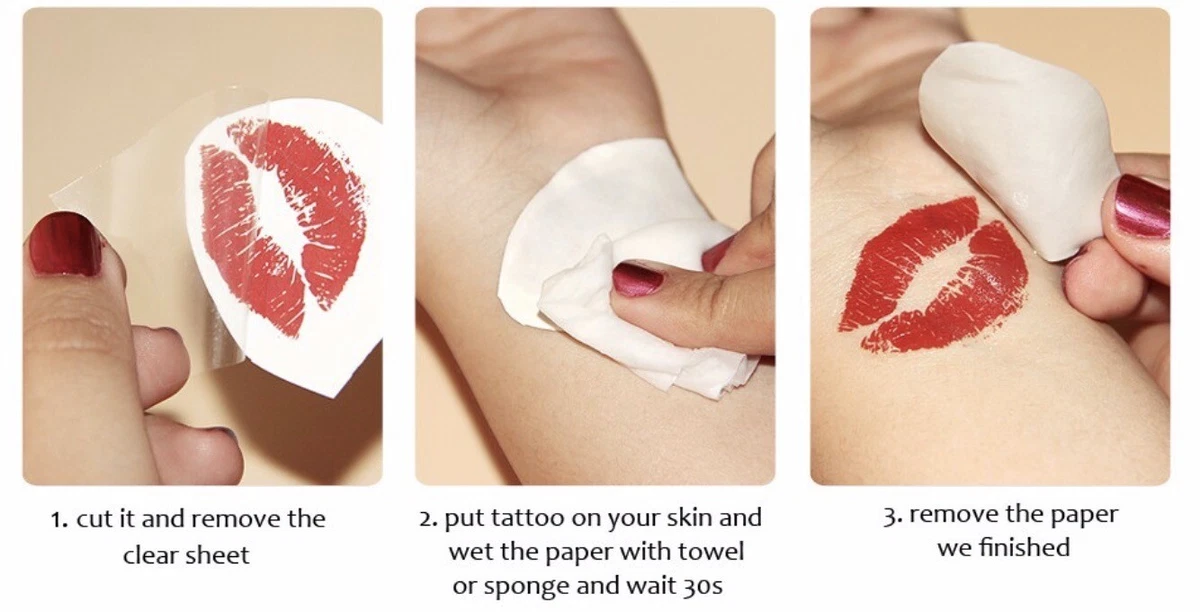 1. cut it and remove the clear sheet

2. put tattoo on your skin and wet the paper with towel or sponge and wait 30s

3. remove the paper we finished