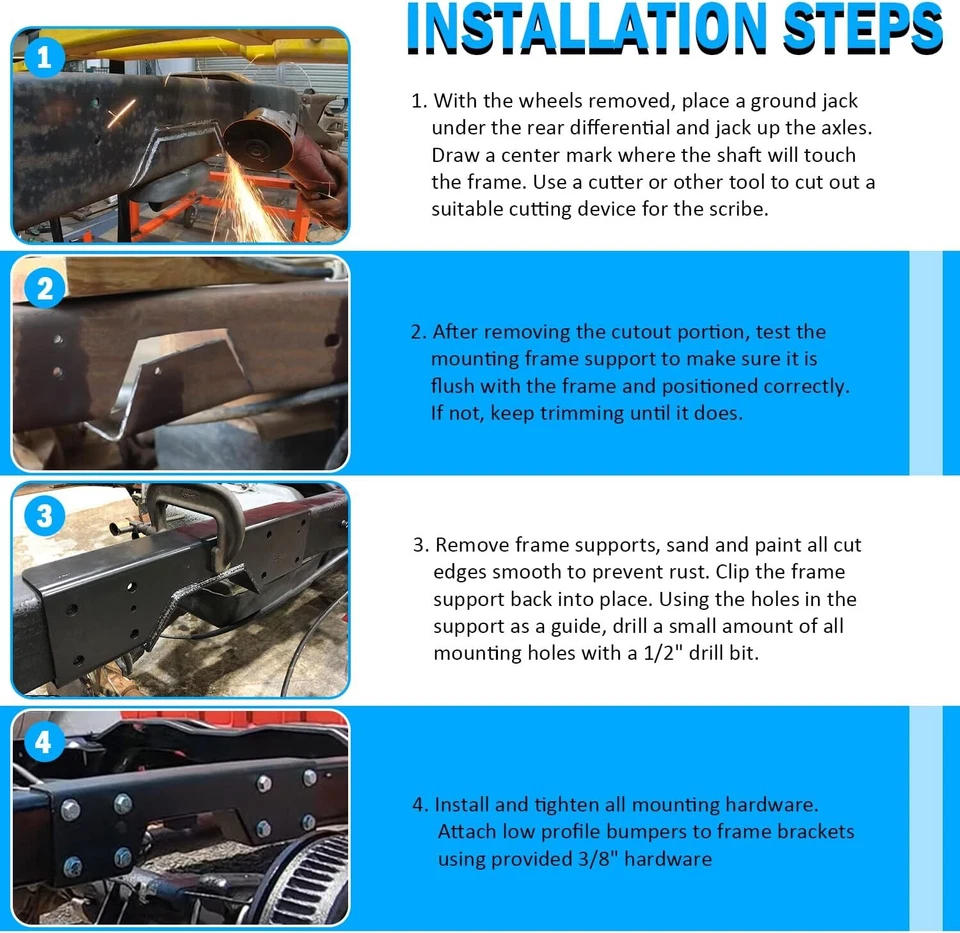 INSTALLATION STEPS

1

1. With the wheels removed, place a ground jack under the rear differential and jack up the axles. Draw a center mark where the shaft will touch the frame. Use a cutter or other tool to cut out a suitable cutting device for the scribe.

2

2. After removing the cutout portion, test the mounting frame support to make sure it is flush with the frame and positioned correctly. If not, keep trimming until it does.

3

3. Remove frame supports, sand and paint all cut edges smooth to prevent rust. Clip the frame support back into place. Using the holes in the support as a guide, drill a small amount of all mounting holes with a 1/2" drill bit.

4

4. Install and tighten all mounting hardware. Attach low profile bumpers to frame brackets using provided 3/8" hardware