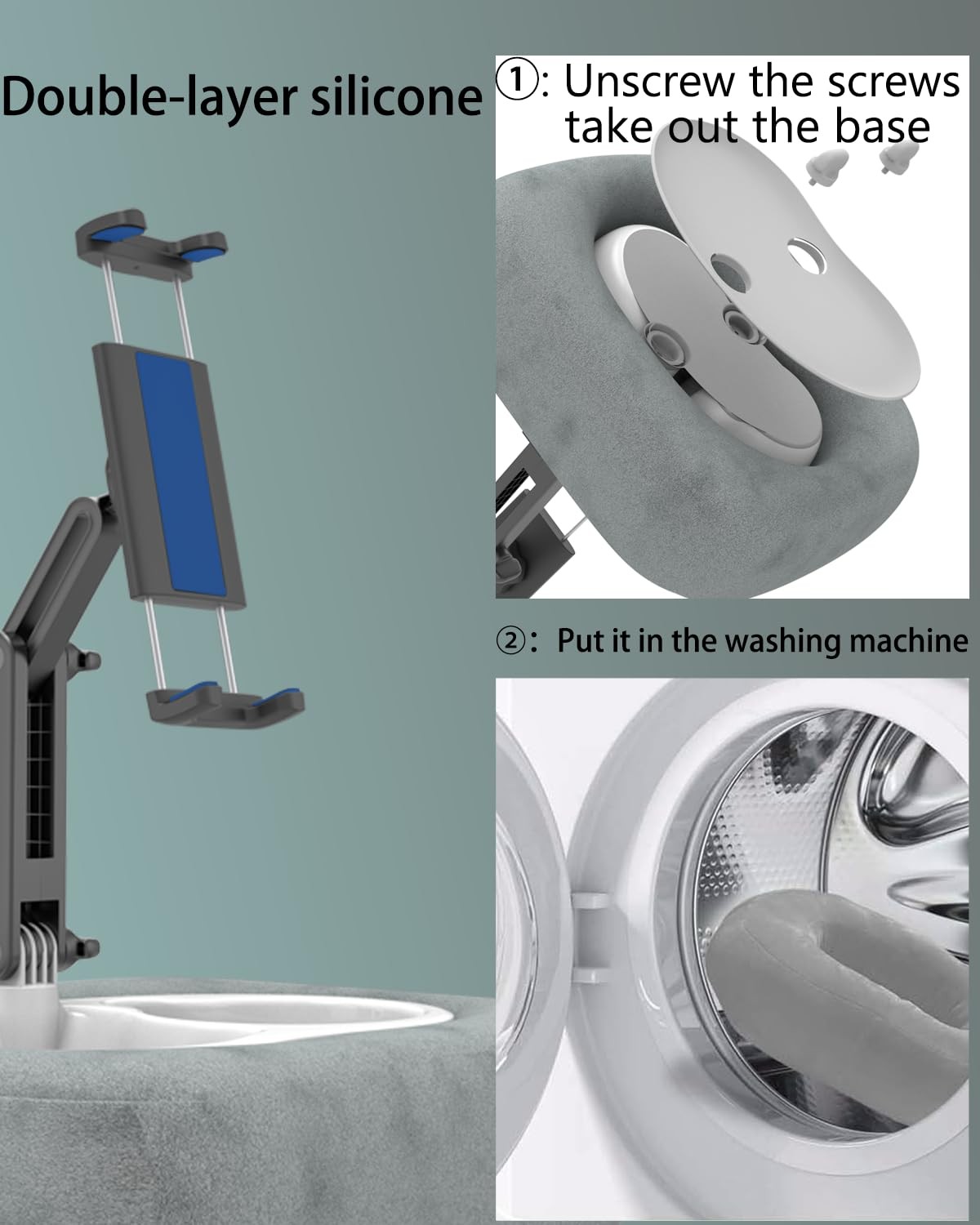 Double-layer silicone

①: Unscrew the screws take out the base

②: Put it in the washing machine