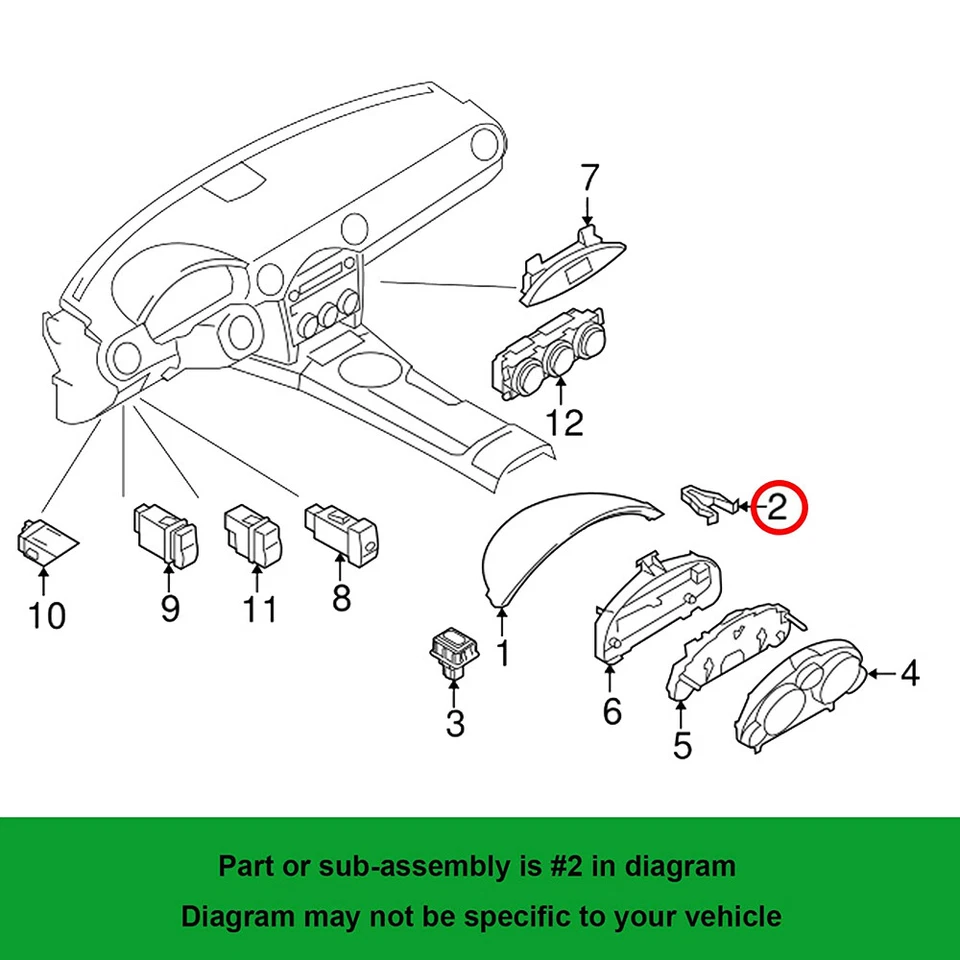 7

12

2

10

9

11

8

1

3

6

5

4

Part or sub-assembly is #2 in diagram

Diagram may not be specific to your vehicle