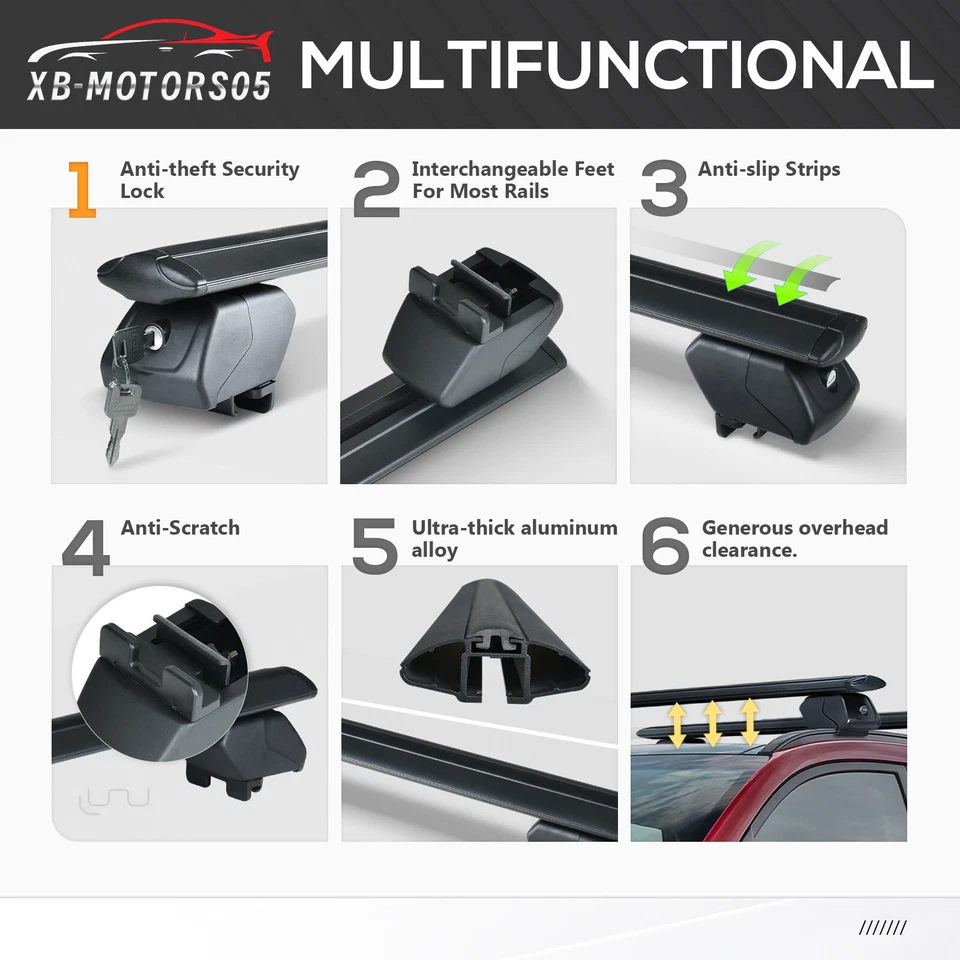 XB-MOTORS05

MULTIFUNCTIONAL

1 Anti-theft Security Lock

2 Interchangeable Feet For Most Rails

3 Anti-slip Strips

4 Anti-Scratch

5 Ultra-thick aluminum alloy

6 Generous overhead clearance.

///////