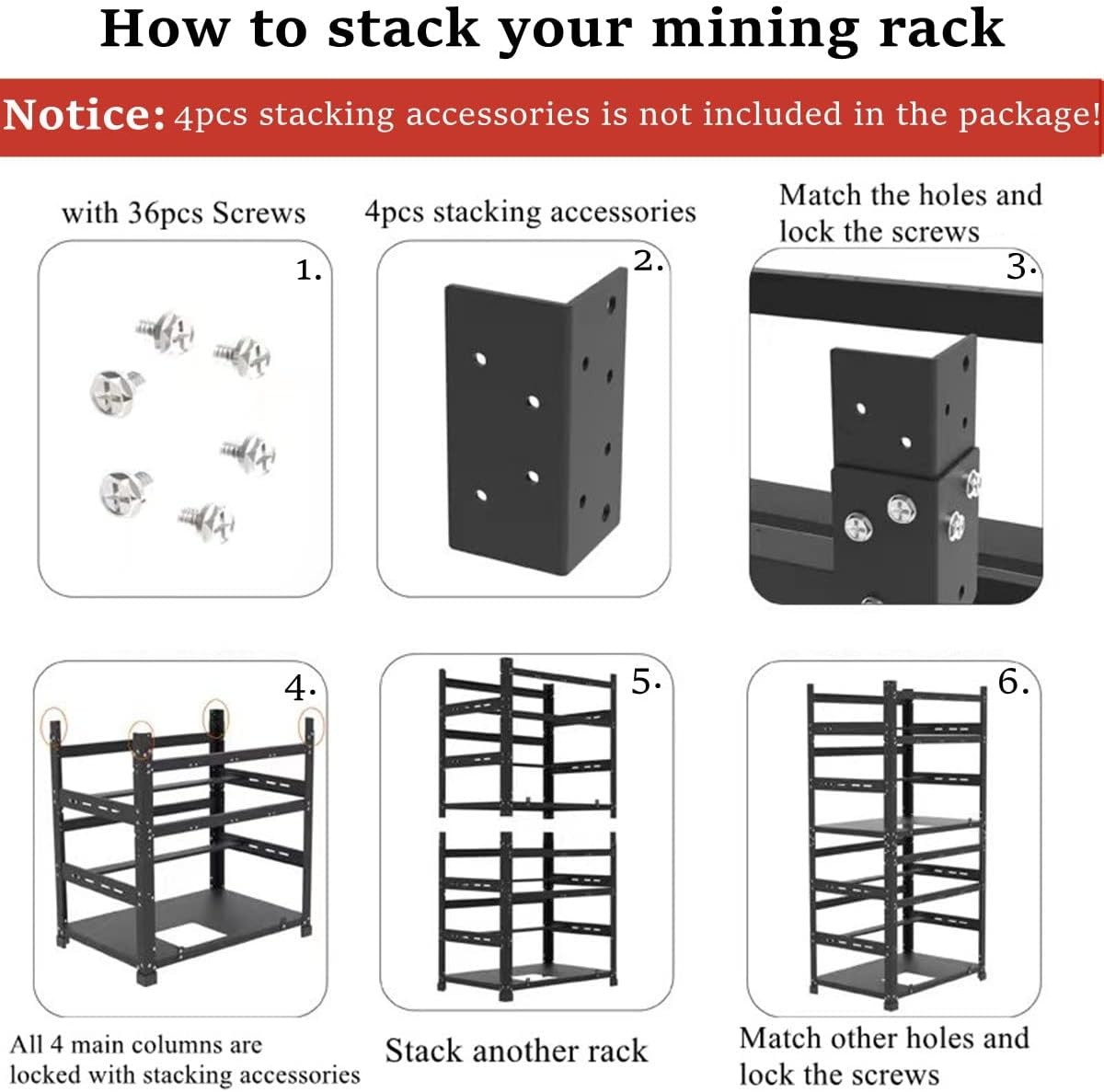 How to stack your mining rack

Notice: 4pcs stacking accessories is not included in the package!

with 36pcs Screws

1.

4pcs stacking accessories

2.

Match the holes and lock the screws

3.

4.

All 4 main columns are locked with stacking accessories

5.

Stack another rack

6.

Match other holes and lock the screws