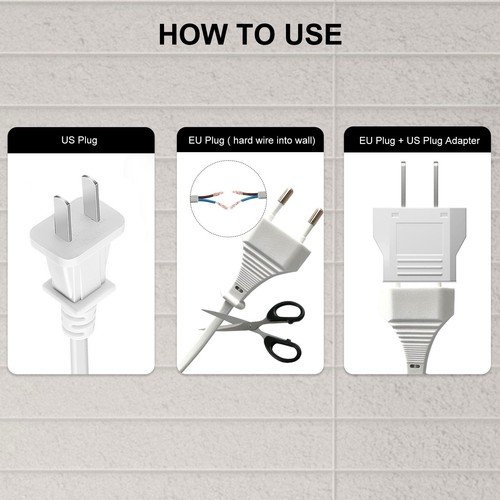 HOW TO USE

US Plug

EU Plug ( hard wire into wall)

EU Plug + US Plug Adapter