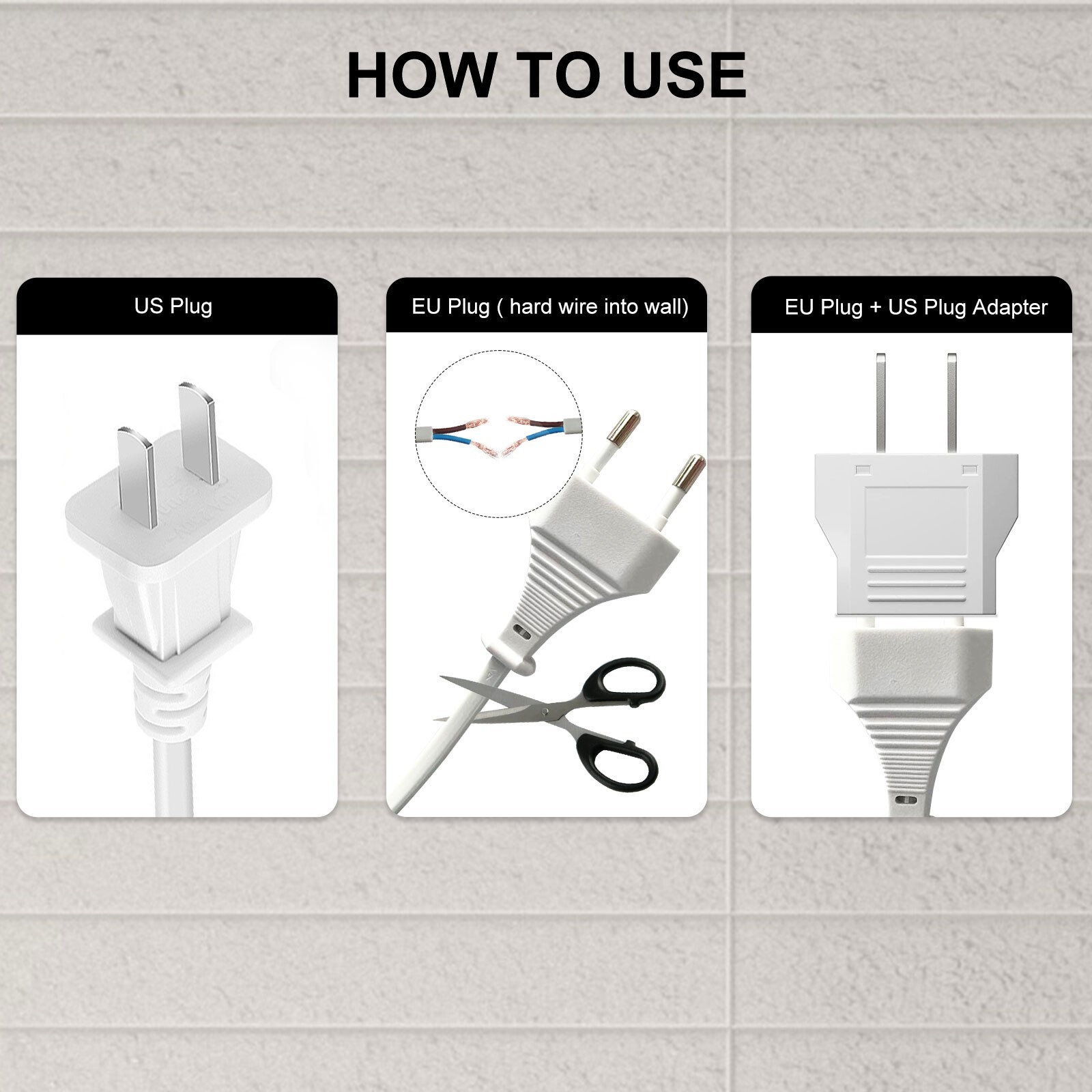 HOW TO USE

US Plug

EU Plug ( hard wire into wall)

EU Plug + US Plug Adapter