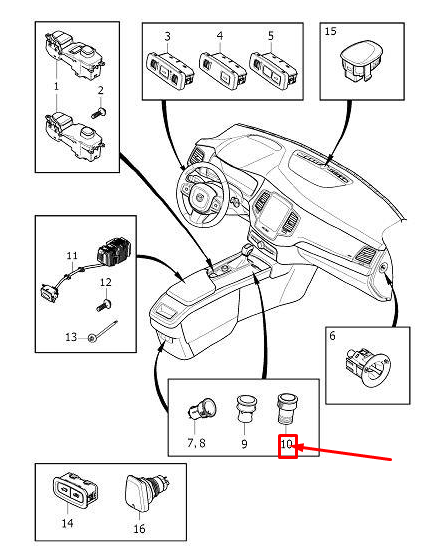 1
2
3
4
5
15
11
12
13
6
7, 8
9
10
14
16