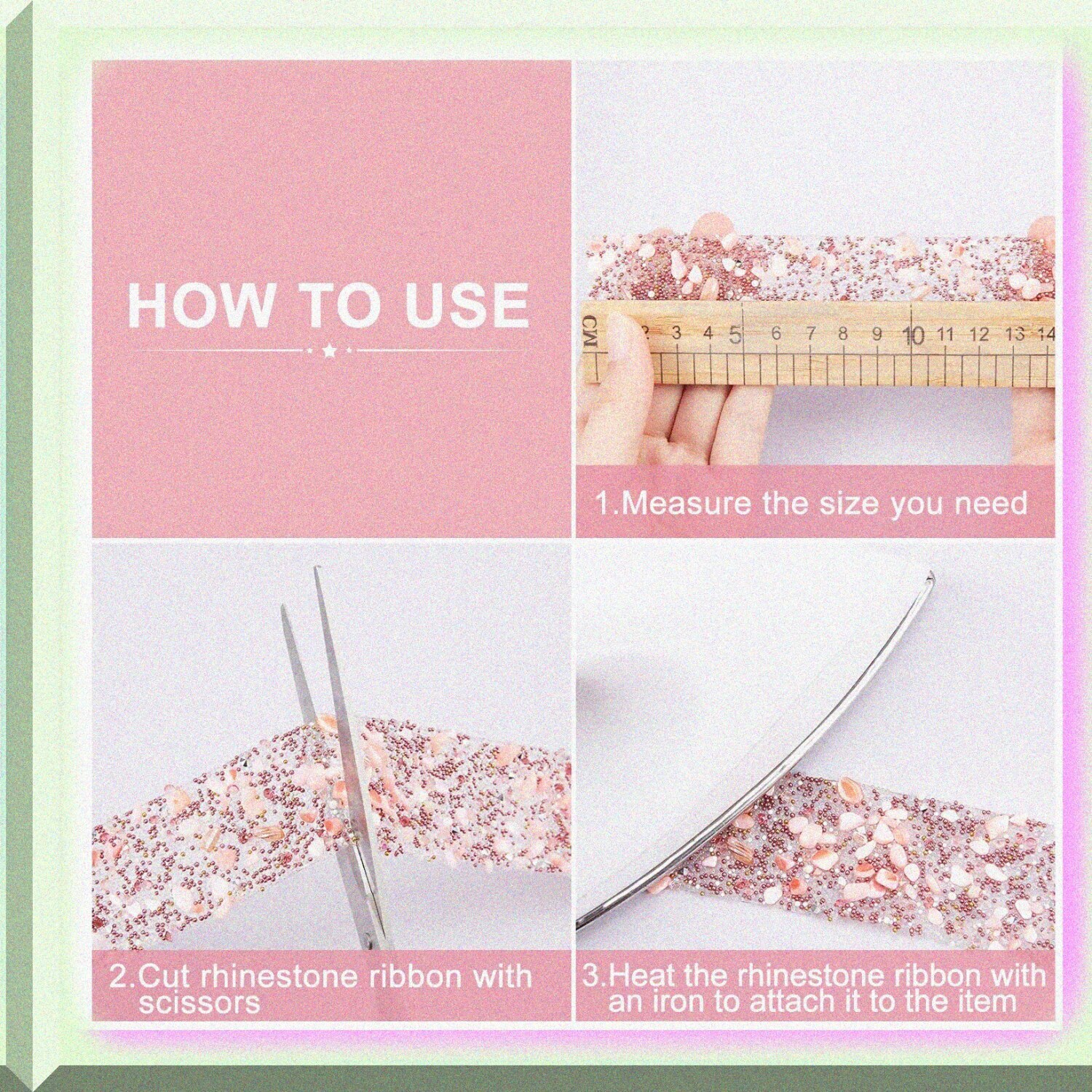 HOW TO USE

CM 2 3 4 5 6 7 8 9 10 11 12 13 14

1.Measure the size you need

2.Cut rhinestone ribbon with scissors

3.Heat the rhinestone ribbon with an iron to attach it to the item