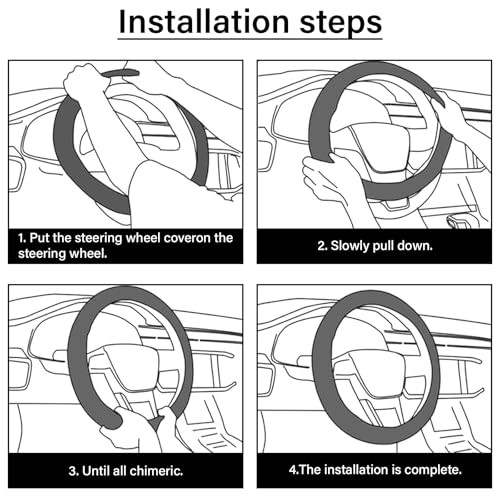 Installation steps

1. Put the steering wheel coveron the steering wheel.

2. Slowly pull down.

3. Until all chimeric.

4.The installation is complete.