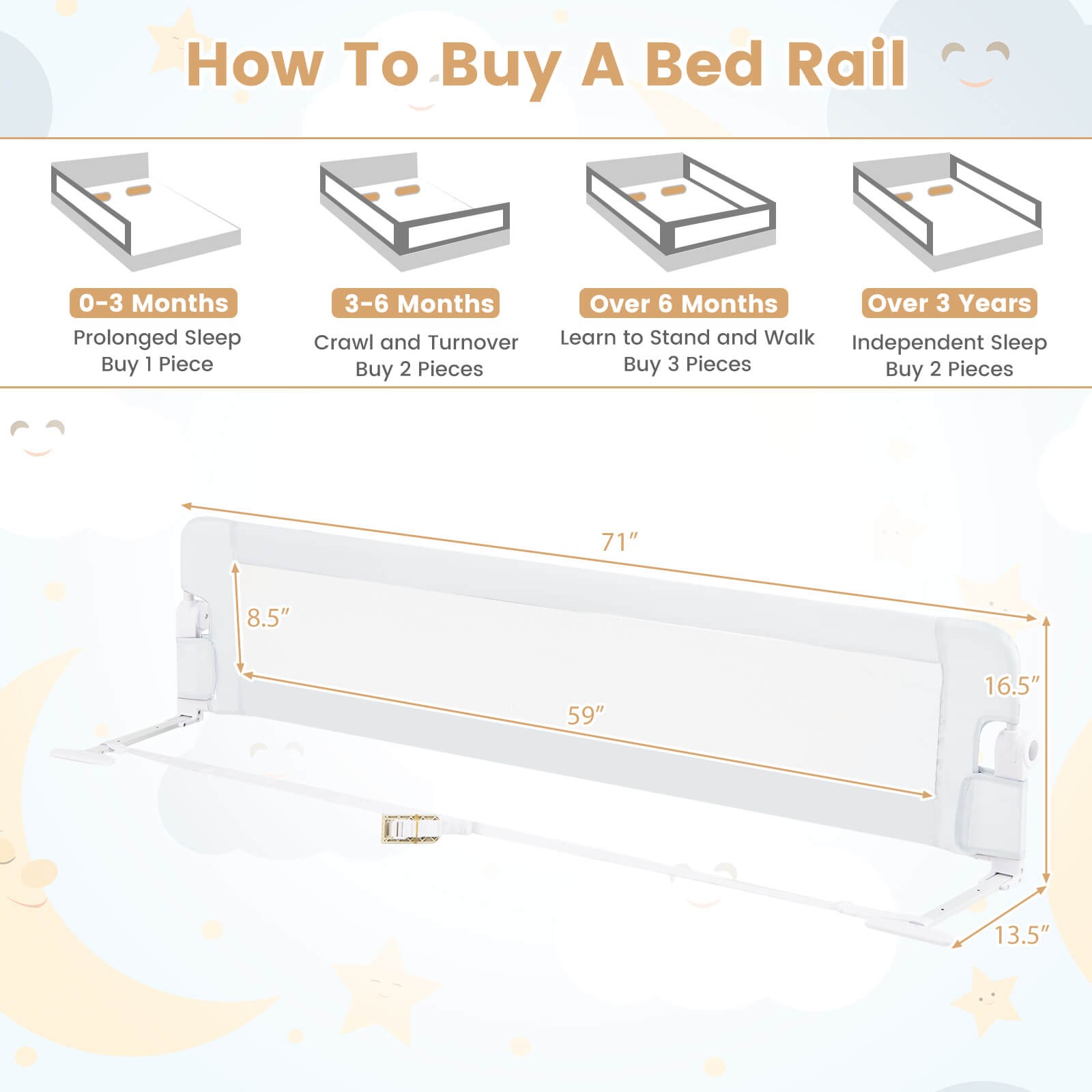 How To Buy A Bed Rail

0-3 Months
Prolonged Sleep
Buy 1 Piece

3-6 Months
Crawl and Turnover
Buy 2 Pieces

Over 6 Months
Learn to Stand and Walk
Buy 3 Pieces

Over 3 Years
Independent Sleep
Buy 2 Pieces

71″

8.5″

59″

16.5″

13.5″