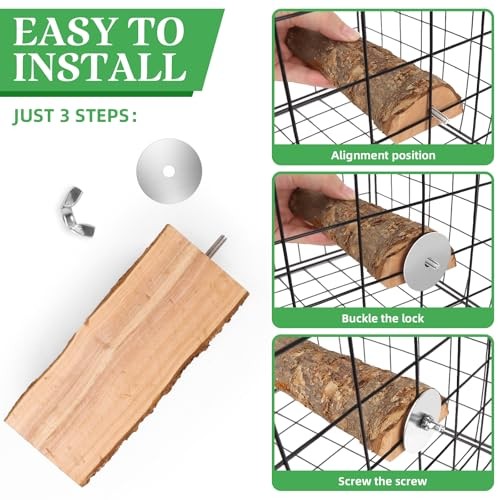 EASY TO INSTALL

JUST 3 STEPS :

Alignment position

Buckle the lock

Screw the screw