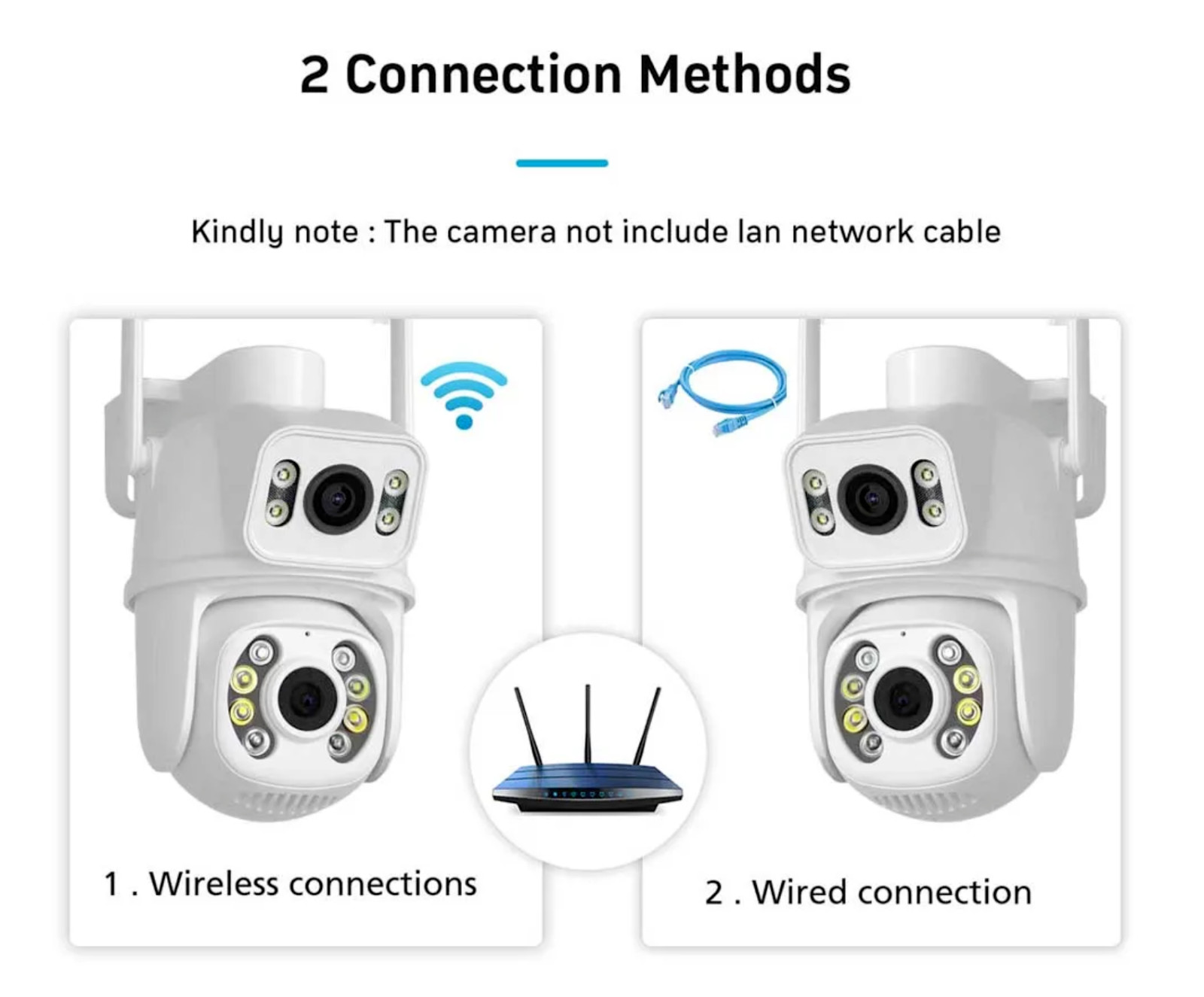 2 Connection Methods

Kindly note : The camera not include lan network cable

1 . Wireless connections

2 . Wired connection