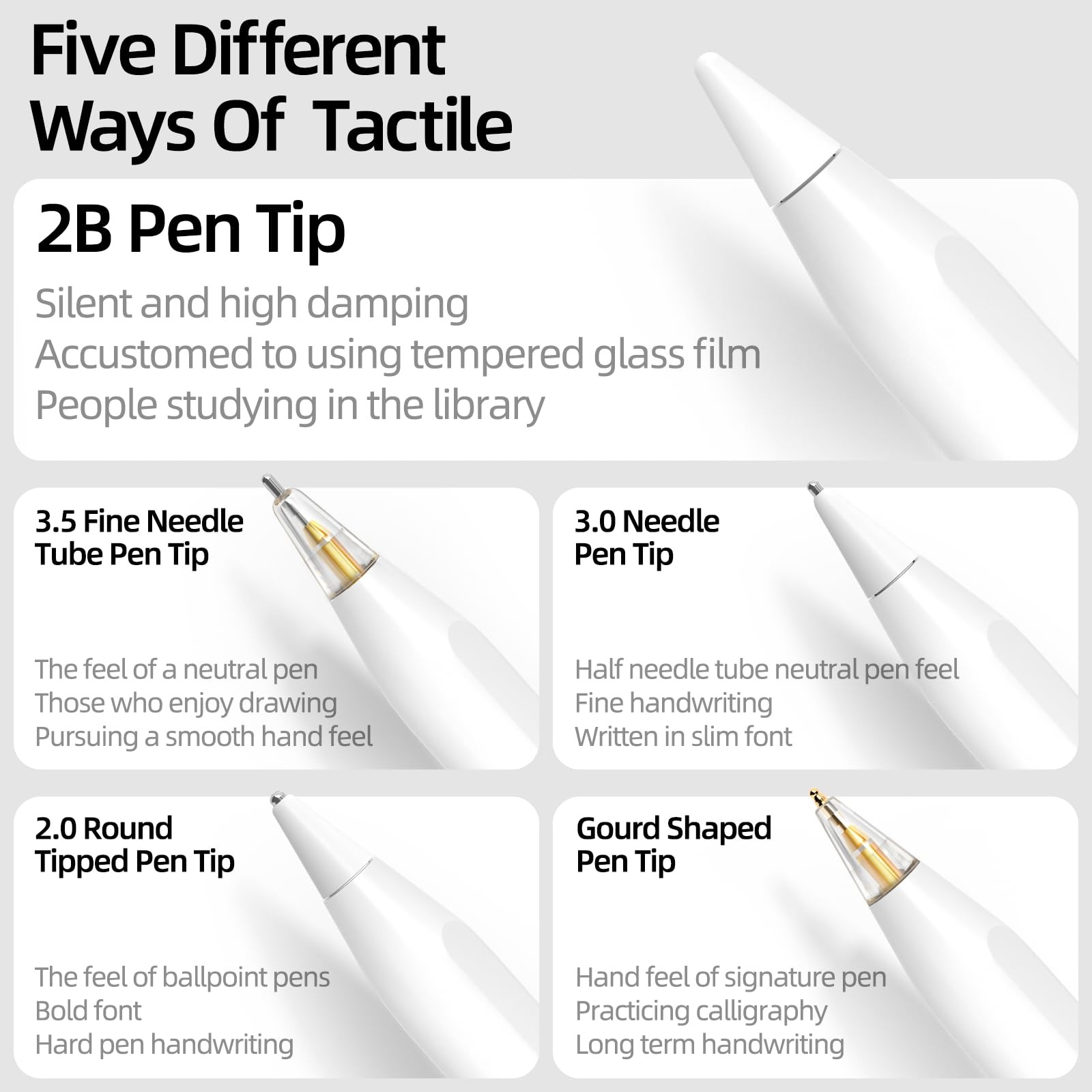 Five Different Ways Of  Tactile

2B Pen Tip

Silent and high damping
Accustomed to using tempered glass film
People studying in the library

3.5 Fine Needle Tube Pen Tip

The feel of a neutral pen
Those who enjoy drawing
Pursuing a smooth hand feel

3.0 Needle Pen Tip

Half needle tube neutral pen feel
Fine handwriting
Written in slim font

2.0 Round Tipped Pen Tip

The feel of ballpoint pens
Bold font
Hard pen handwriting

Gourd Shaped Pen Tip

Hand feel of signature pen
Practicing calligraphy
Long term handwriting