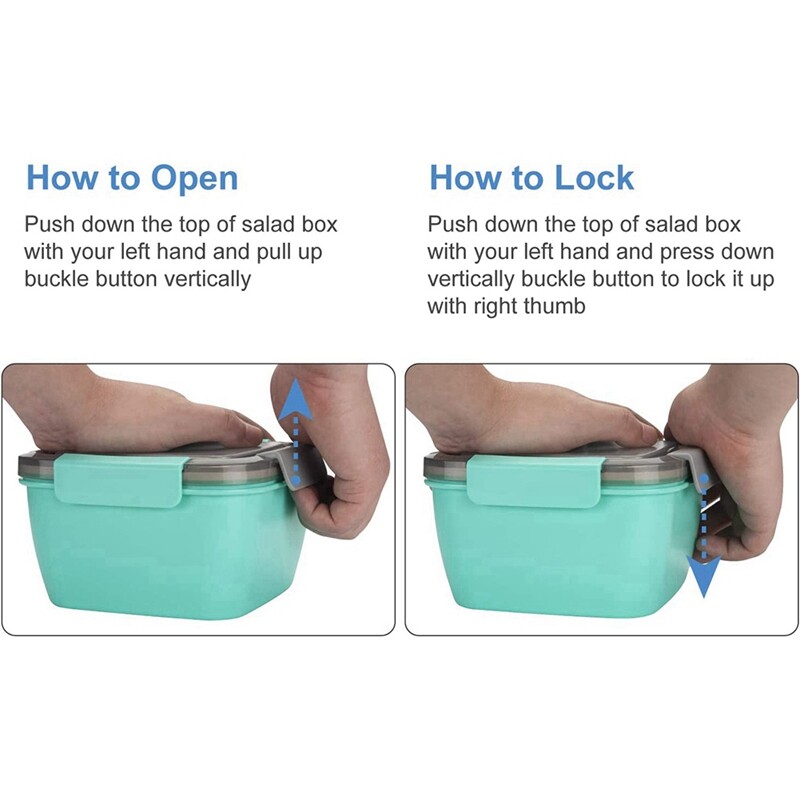 How to Open

Push down the top of salad box with your left hand and pull up buckle button vertically

How to Lock

Push down the top of salad box with your left hand and press down vertically buckle button to lock it up with right thumb