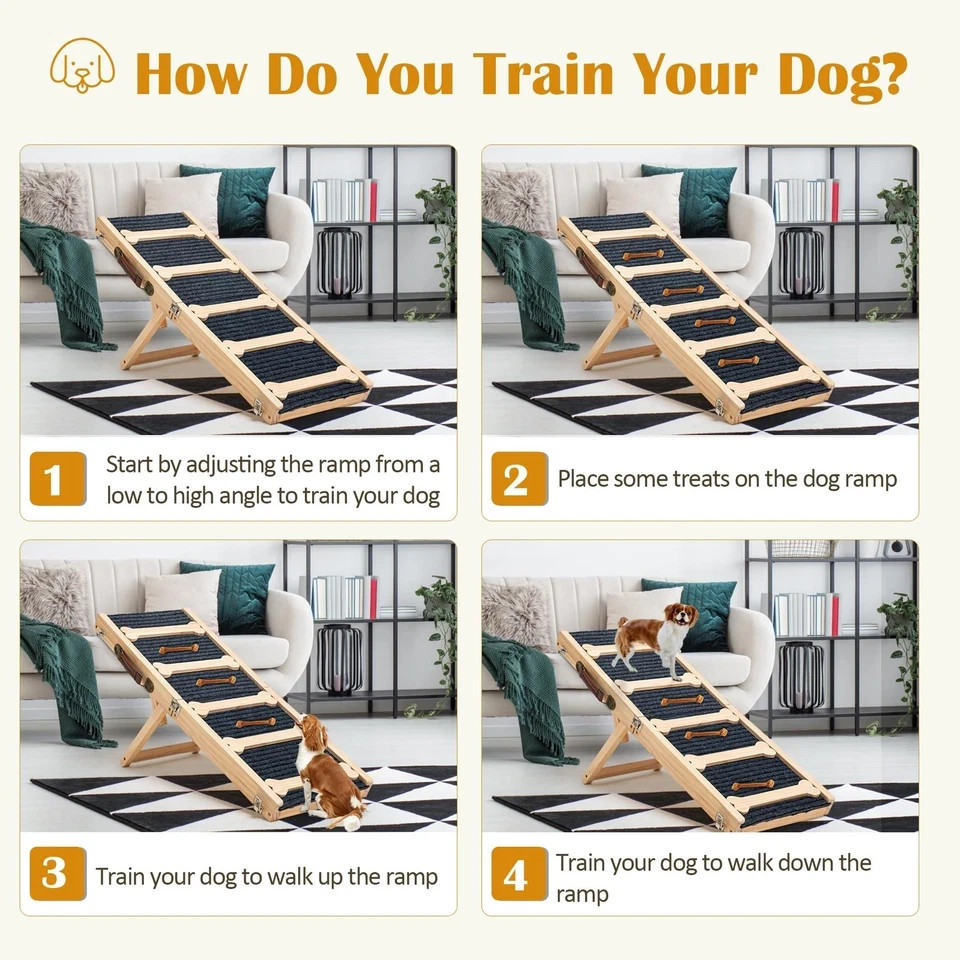 How Do You Train Your Dog?

1 Start by adjusting the ramp from a low to high angle to train your dog

2 Place some treats on the dog ramp

3 Train your dog to walk up the ramp

4 Train your dog to walk down the ramp