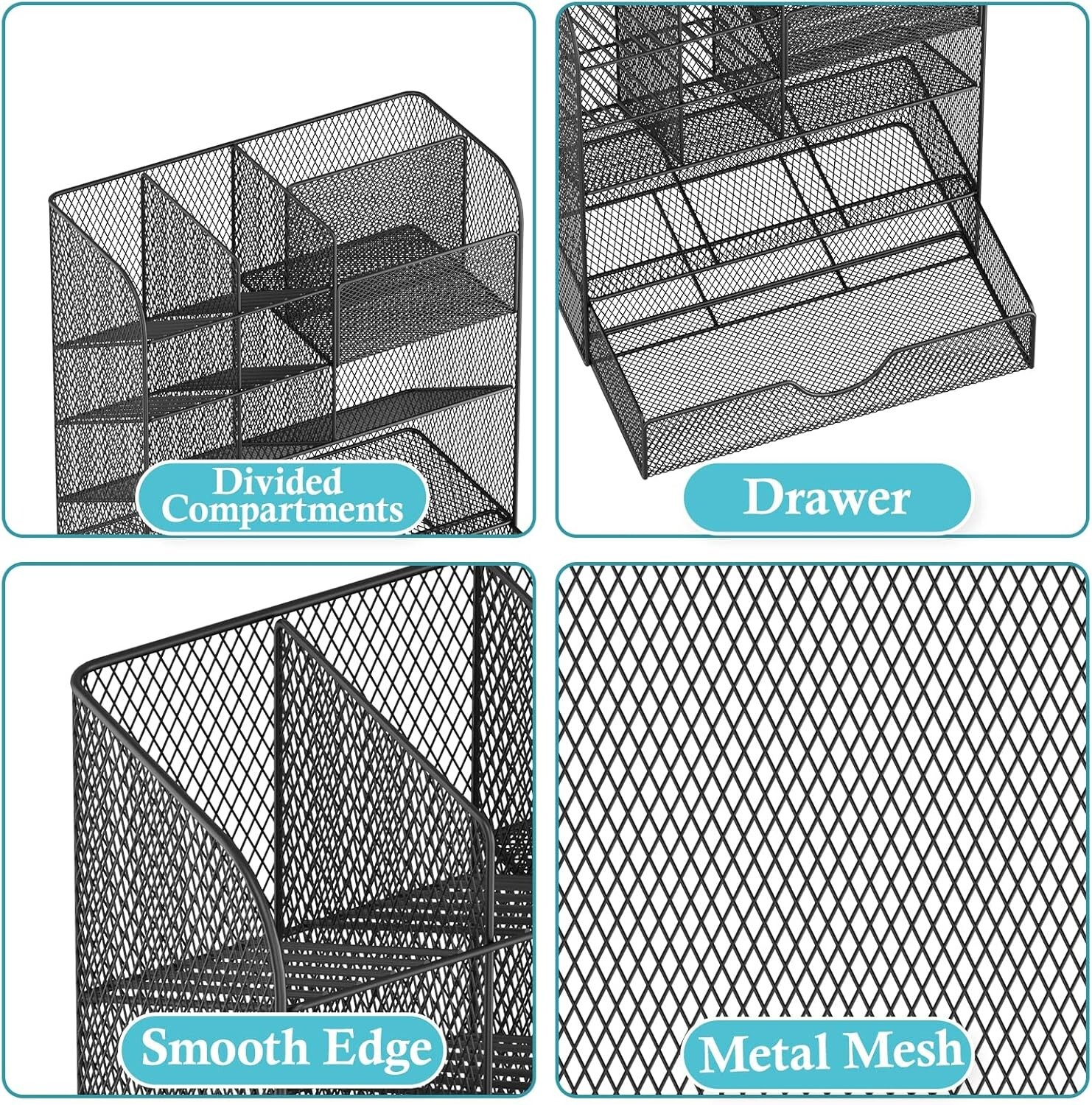 Divided Compartments

Drawer

Smooth Edge

Metal Mesh