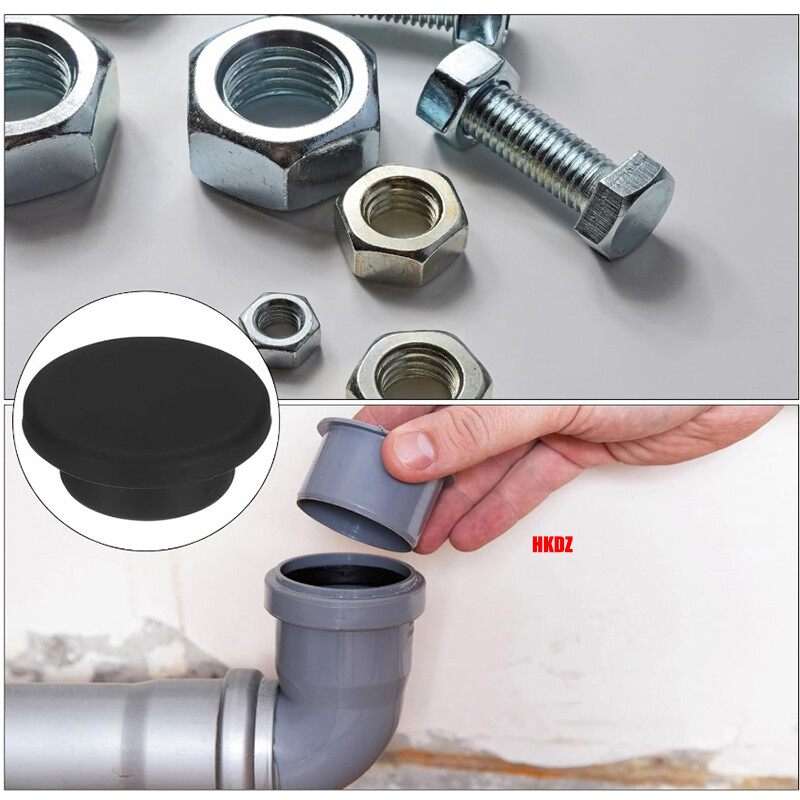 HKDZ