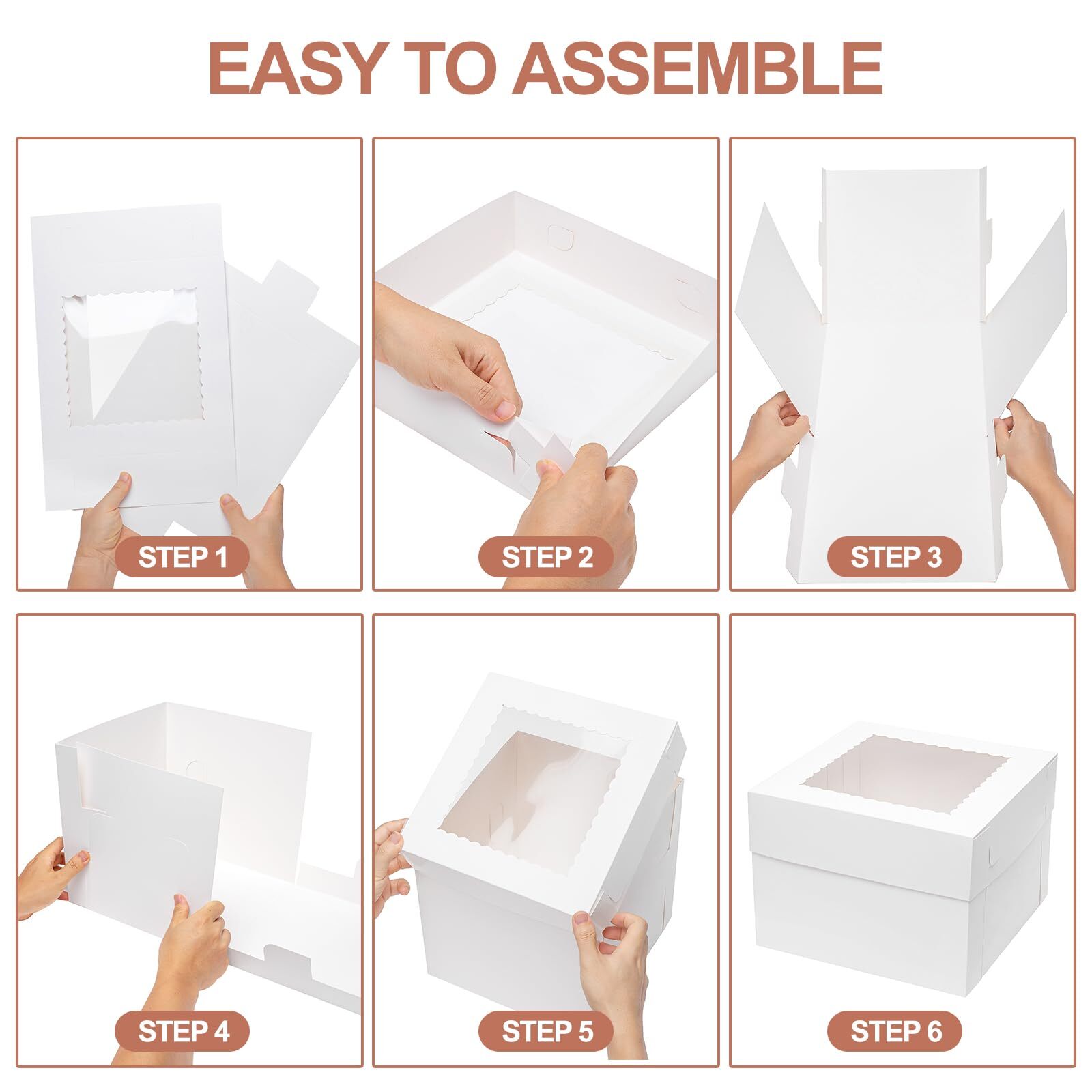 EASY TO ASSEMBLE

STEP 1

STEP 2

STEP 3

STEP 4

STEP 5

STEP 6