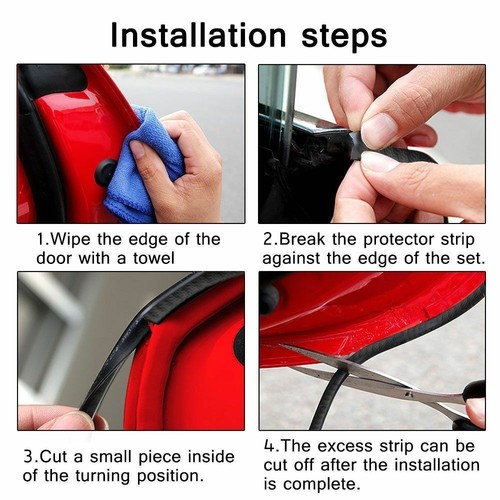 Installation steps

1.Wipe the edge of the door with a towel

2.Break the protector strip against the edge of the set.

3.Cut a small piece inside of the turning position.

4.The excess strip can be cut off after the installation is complete.