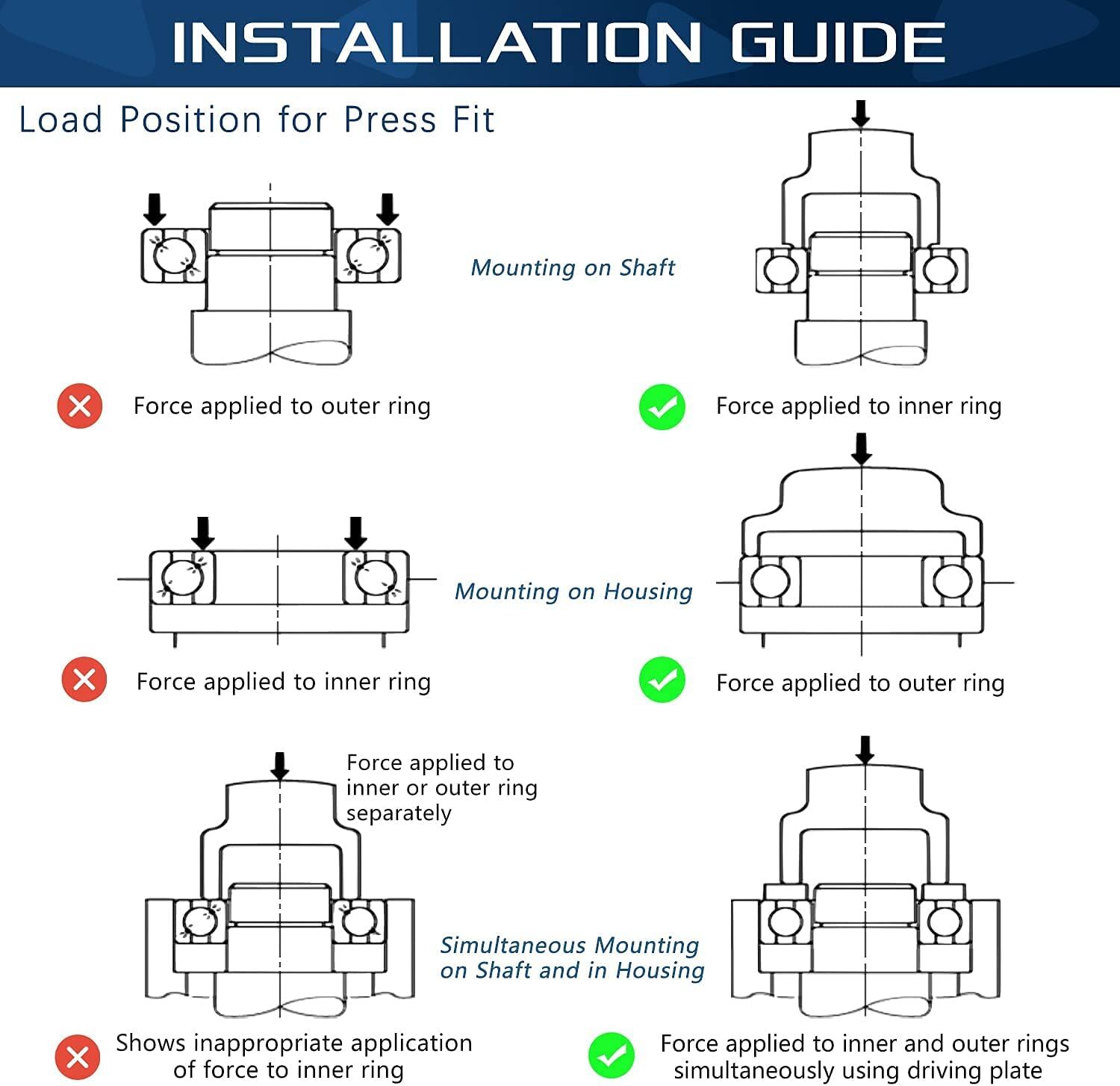 INSTALLATION GUIDE

Load Position for Press Fit

Mounting on Shaft

Force applied to outer ring

Force applied to inner ring

Mounting on Housing

Force applied to inner ring

Force applied to outer ring

Force applied to inner or outer ring separately

Simultaneous Mounting on Shaft and in Housing

Shows inappropriate application of force to inner ring

Force applied to inner and outer rings simultaneously using driving plate