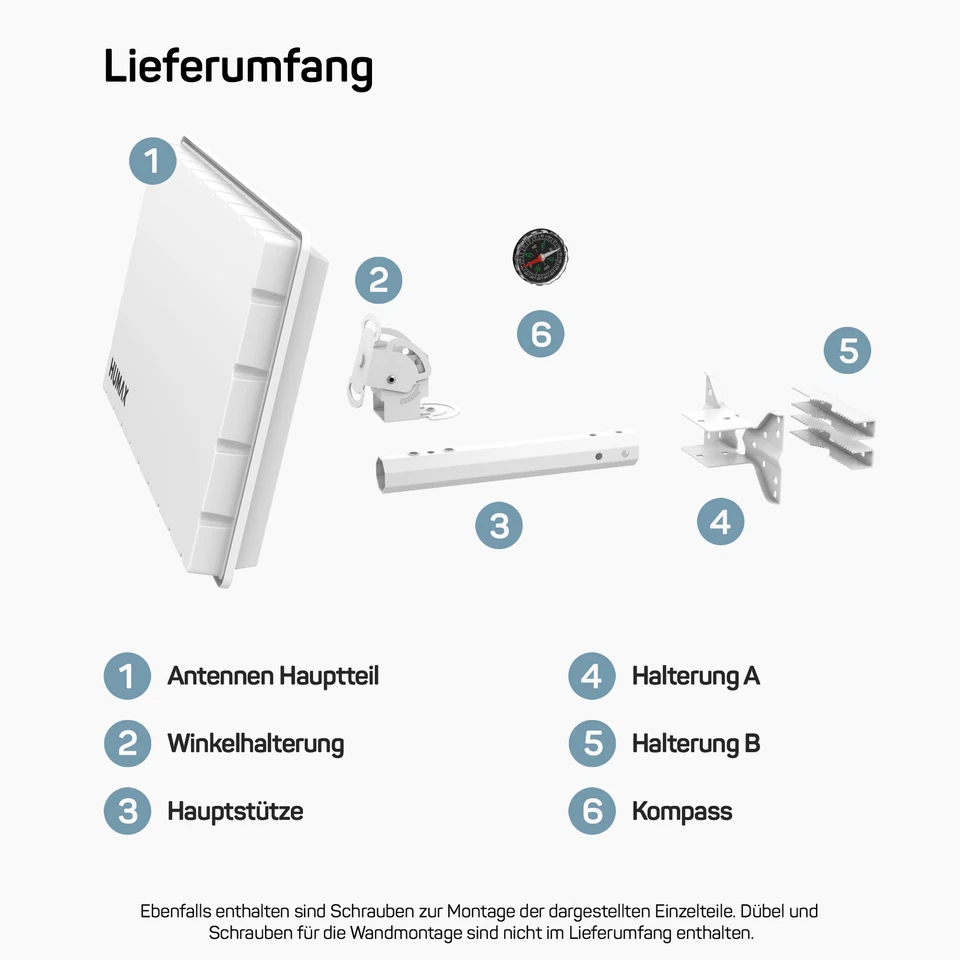 Lieferumfang

1

HUMAX

2

6

5

3

4

1 Antennen Hauptteil

2 Winkelhalterung

3 Hauptstütze

4 Halterung A

5 Halterung B

6 Kompass

Ebenfalls enthalten sind Schrauben zur Montage der dargestellten Einzelteile. Dübel und Schrauben für die Wandmontage sind nicht im Lieferumfang enthalten.